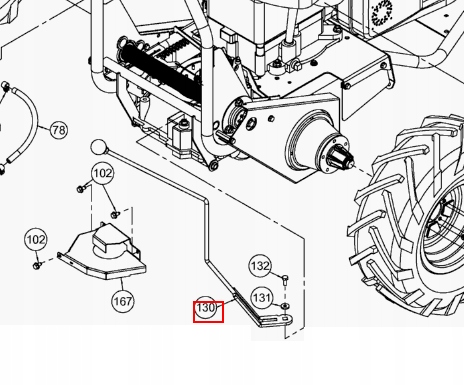 78
102
102
167
132
131
130