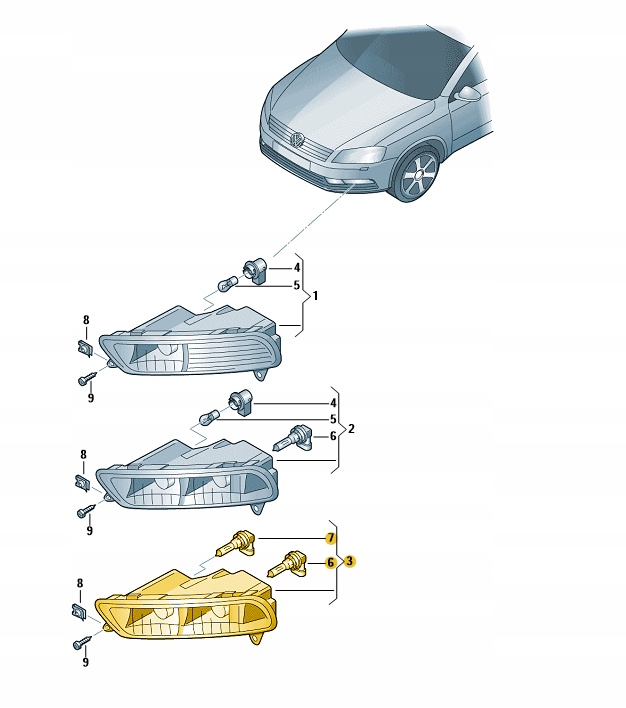 4
5
1
8
9
4
5
6
2
8
9
7
6
3
8
9