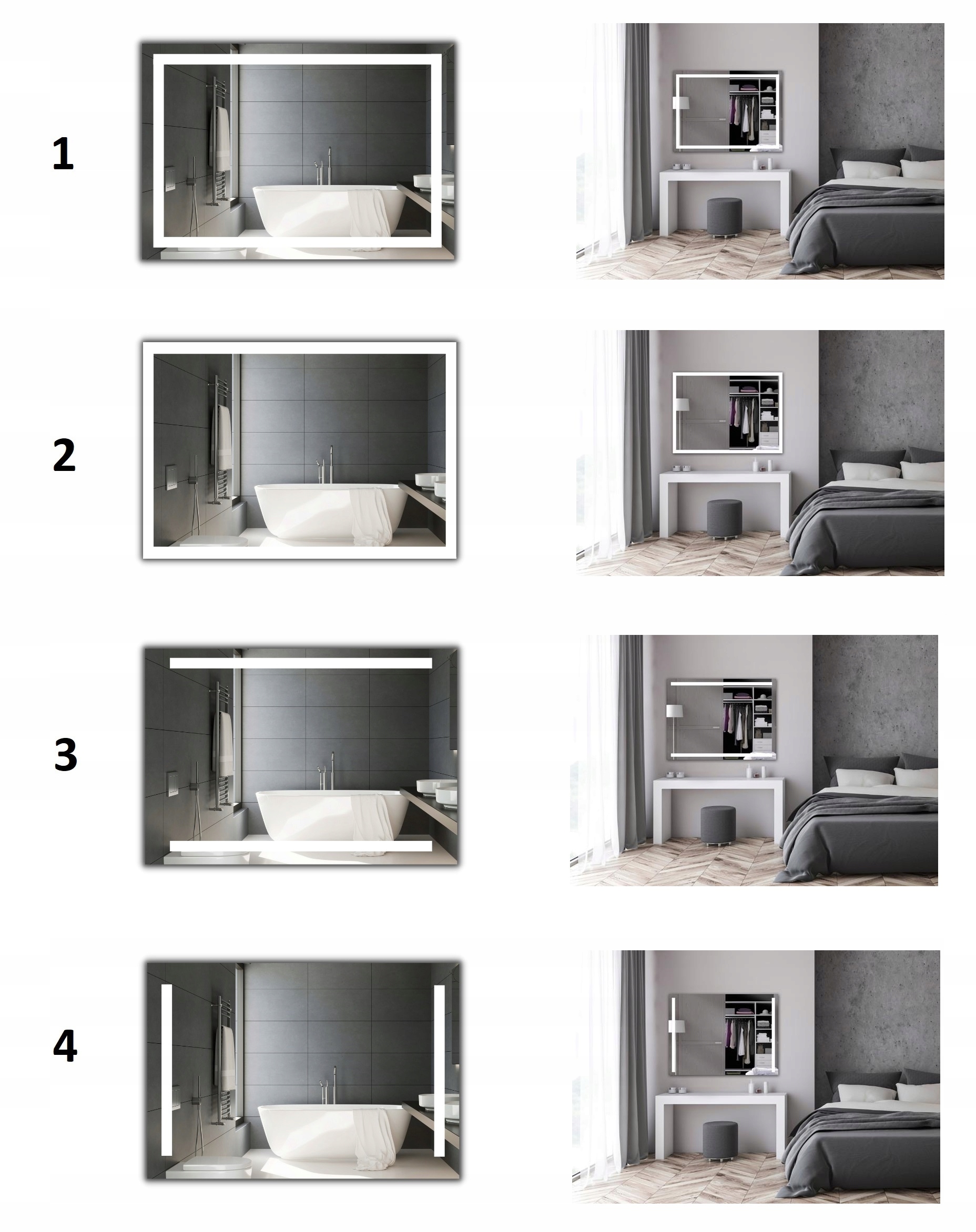 1

2

3

4