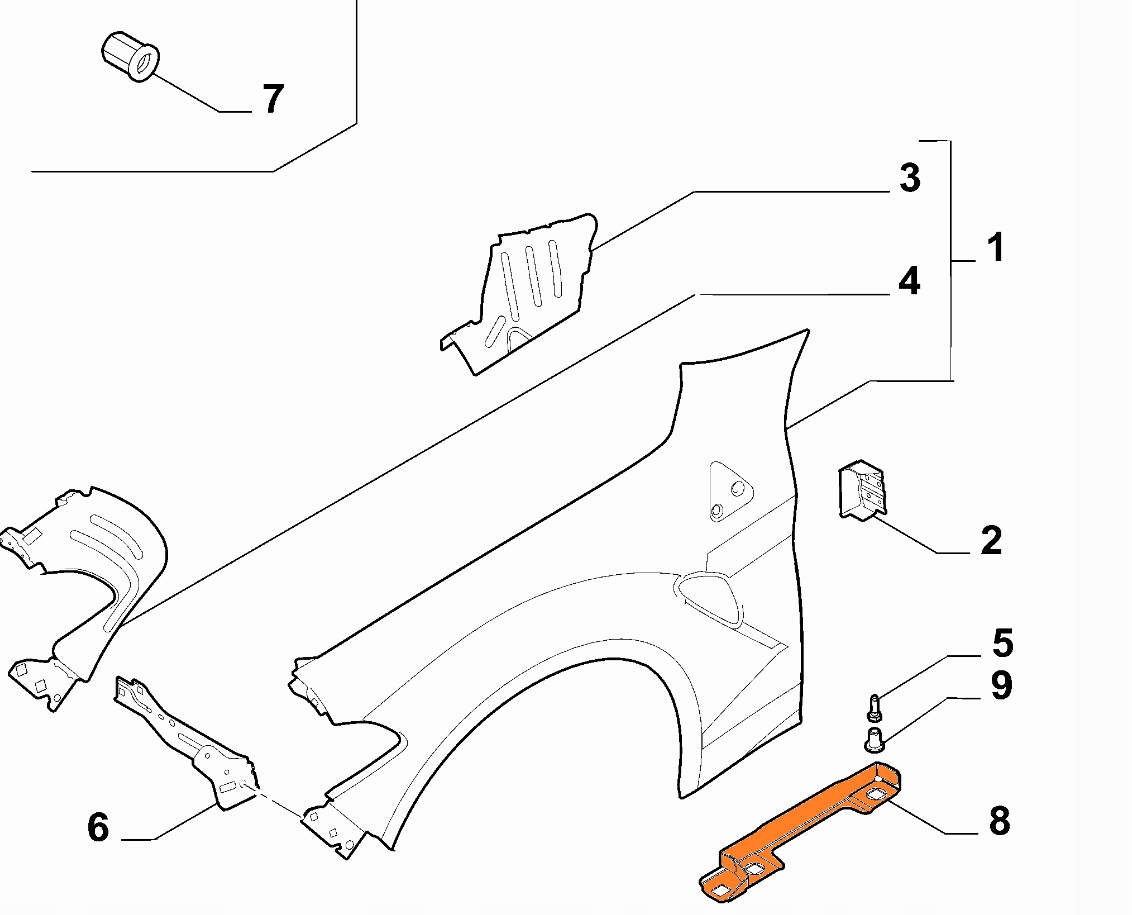 7
3
1
4
2
5
9
6
8