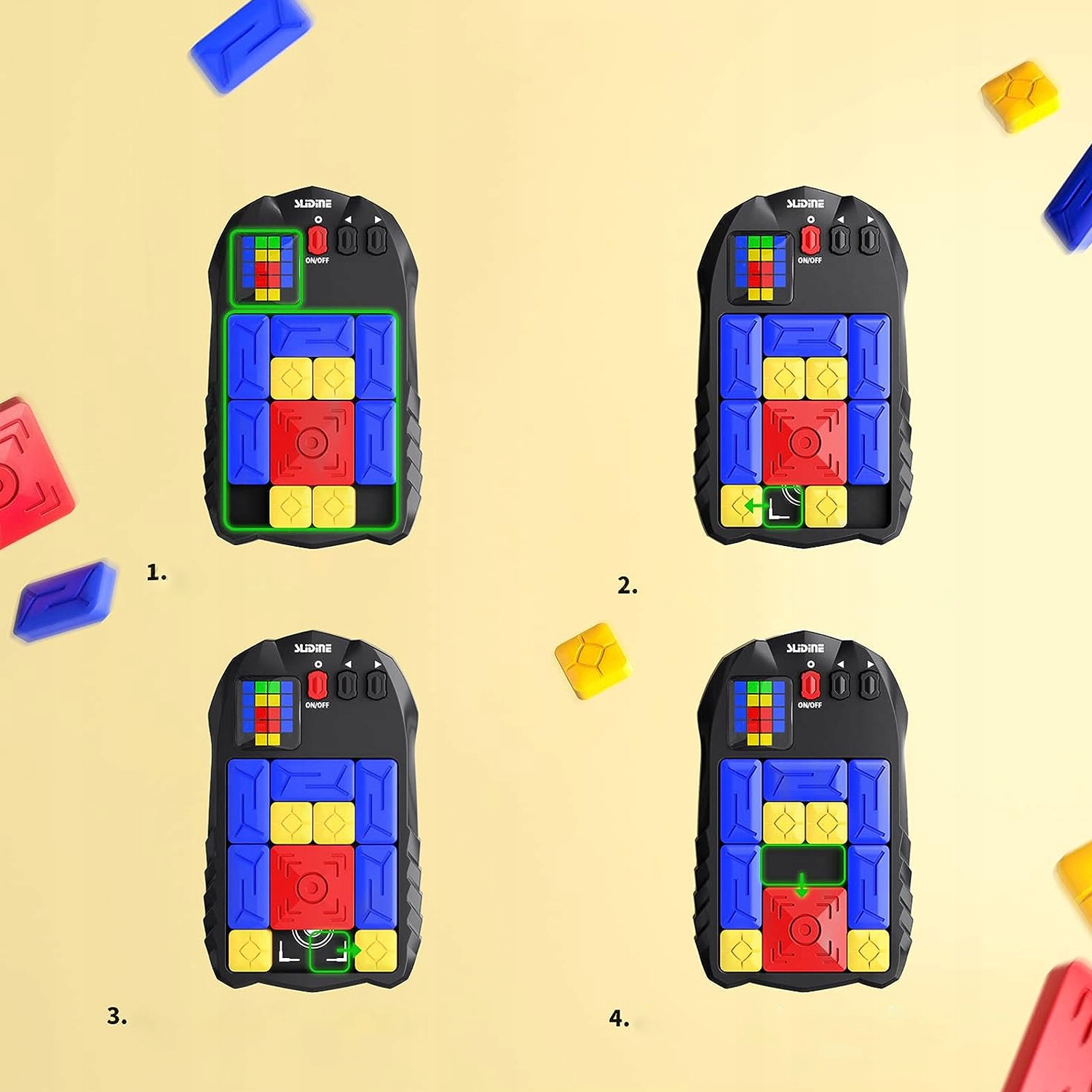 SLIDINE
ON/OFF

1.

SLIDINE
ON/OFF

2.

SLIDINE
ON/OFF

3.

SLIDINE
ON/OFF

4.