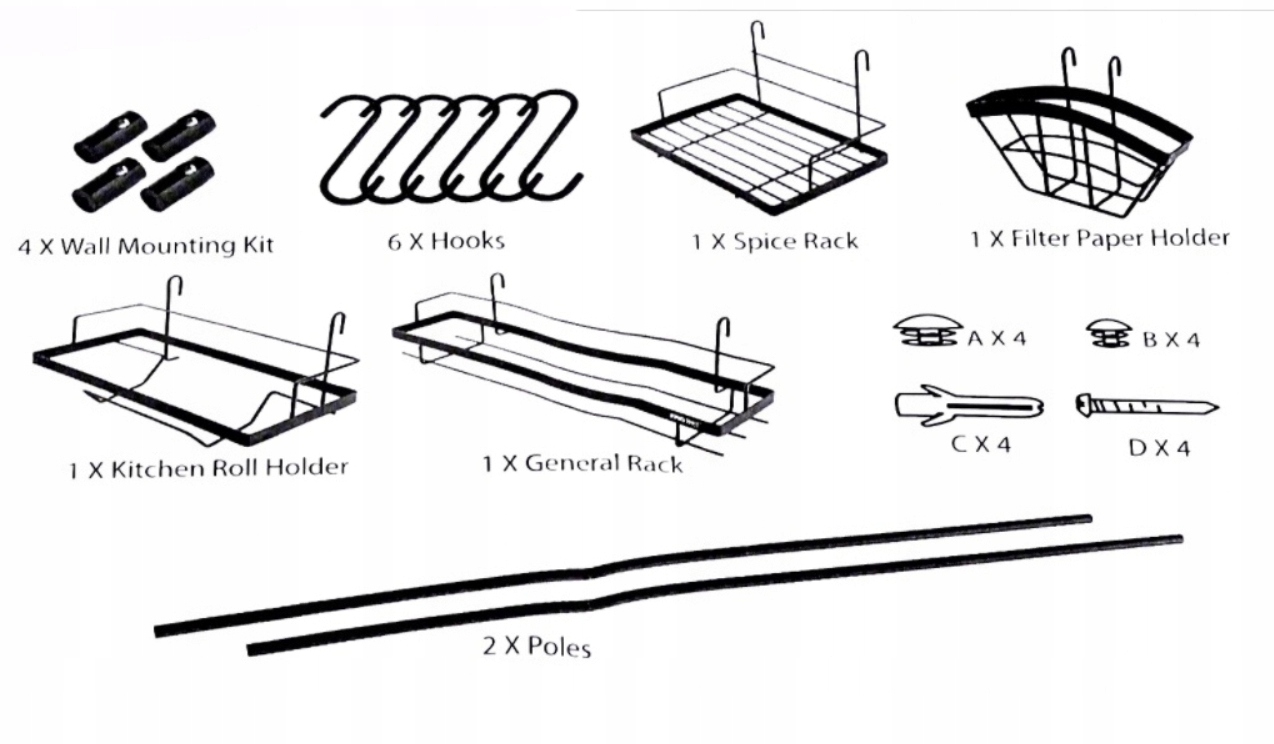 4 X Wall Mounting Kit

6 X Hooks

1 X Spice Rack

1 X Filter Paper Holder

1 X Kitchen Roll Holder

1 X General Rack

A X 4

B X 4

C X 4

D X 4

2 X Poles