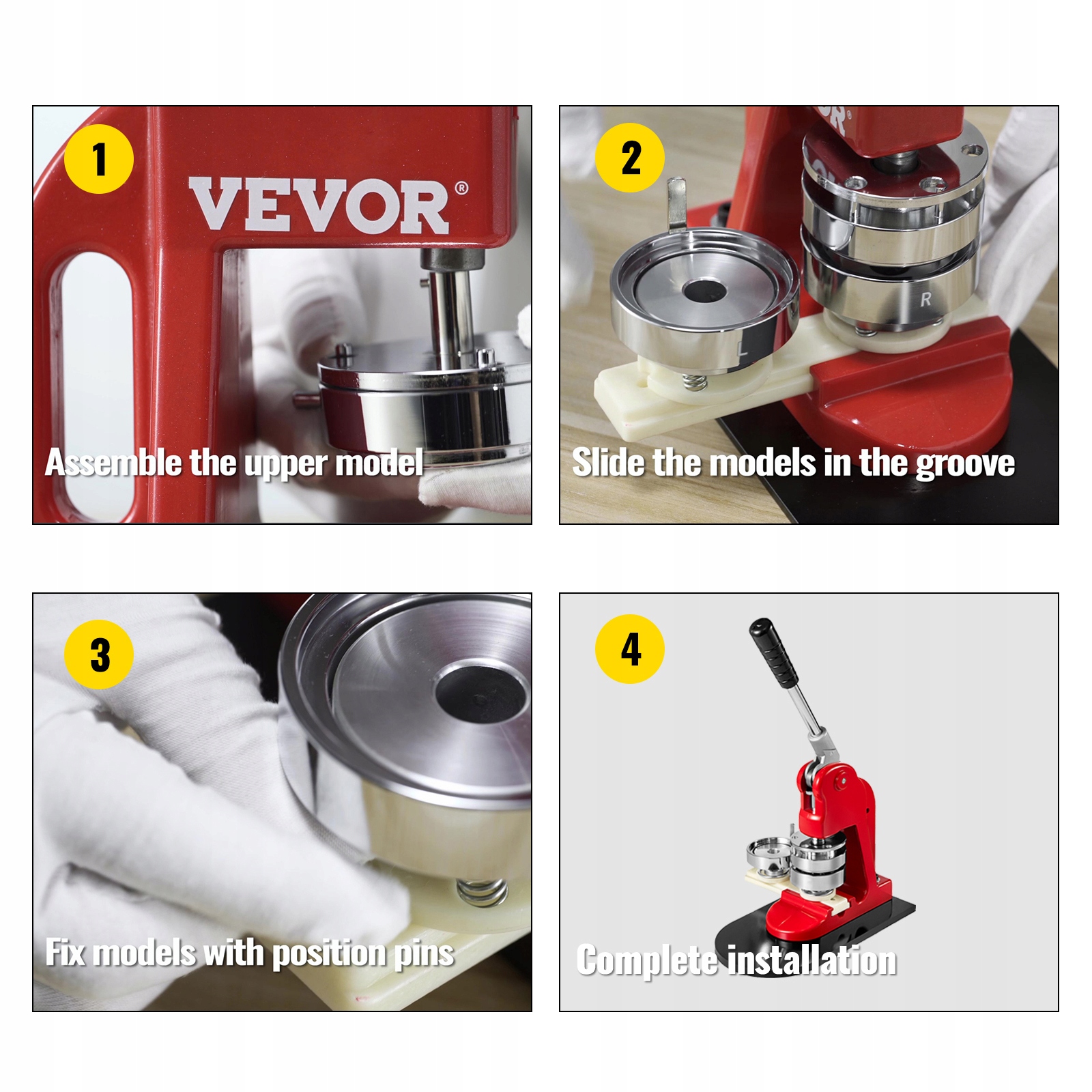 1

VEVOR®

Assemble the upper model

2

R

L

Slide the models in the groove

3

Fix models with position pins

4

Complete installation