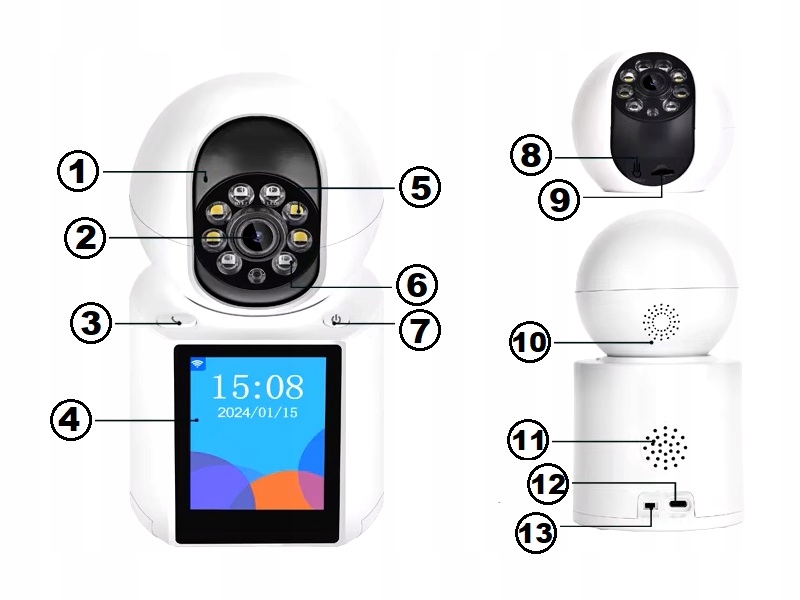 1
2
3
4
5
6
7
15:08
2024/01/15
8
9
10
11
12
13