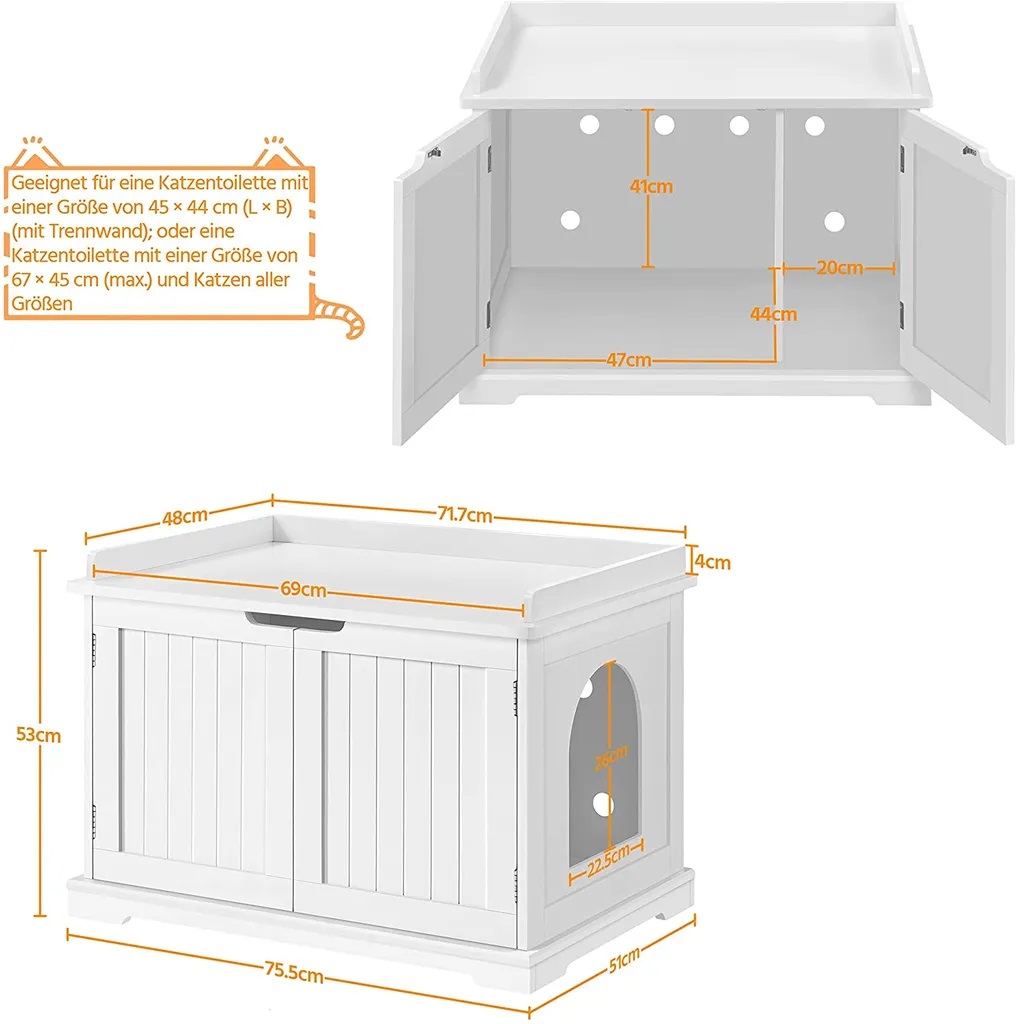 Geeignet für eine Katzentoilette mit einer Größe von 45 × 44 cm (L × B) (mit Trennwand); oder eine Katzentoilette mit einer Größe von 67 × 45 cm (max.) und Katzen aller Größen

41cm
20cm
44cm
47cm

48cm
71.7cm
4cm
69cm
53cm
26cm
22.5cm
75.5cm
51cm