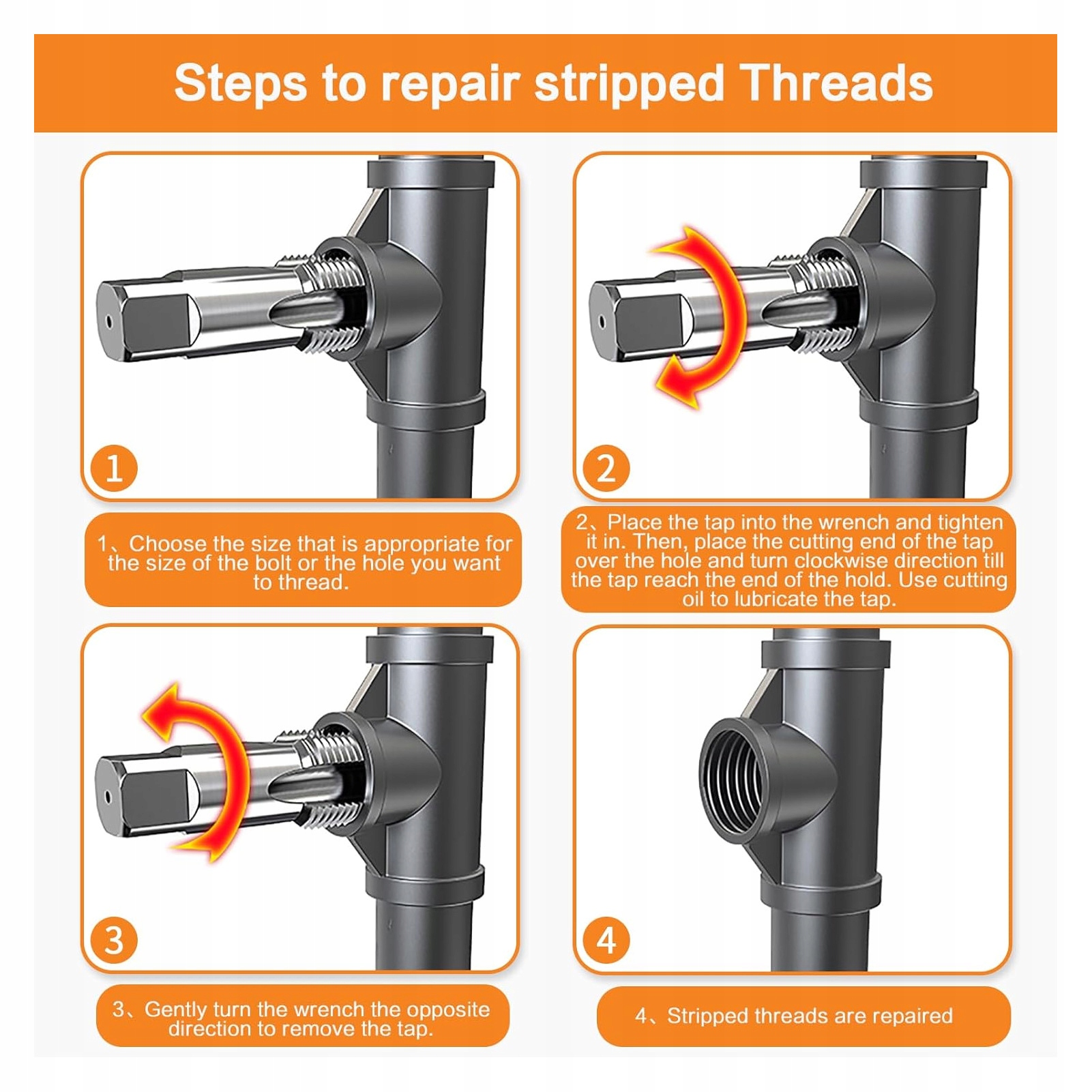 Steps to repair stripped Threads

1

1、Choose the size that is appropriate for the size of the bolt or the hole you want to thread.

2

2、Place the tap into the wrench and tighten it in. Then, place the cutting end of the tap over the hole and turn clockwise direction till the tap reach the end of the hold. Use cutting oil to lubricate the tap.

3

3、Gently turn the wrench the opposite direction to remove the tap.

4

4、Stripped threads are repaired