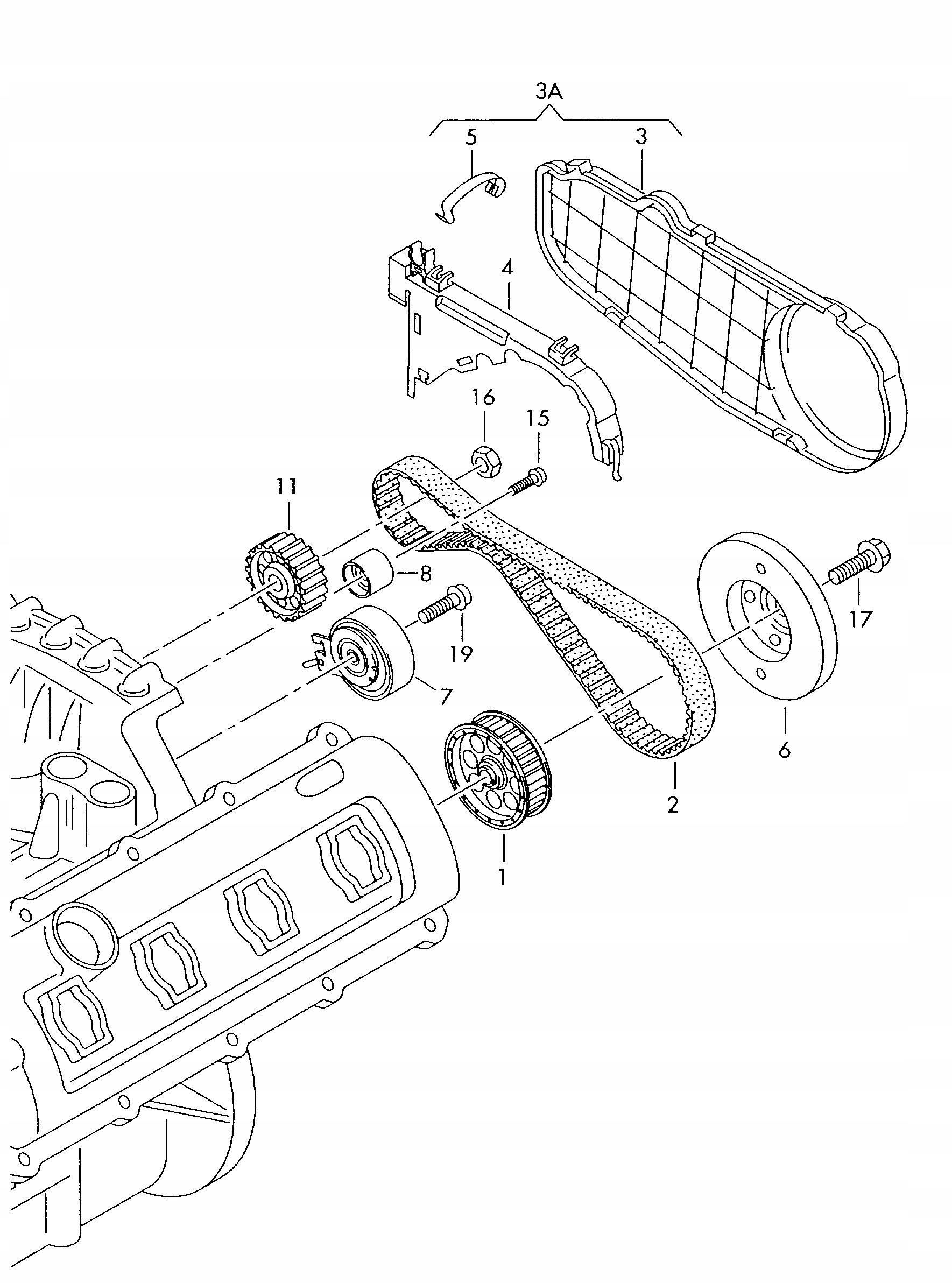 3A
5
3
4
16
15
11
8
17
19
7
6
2
1