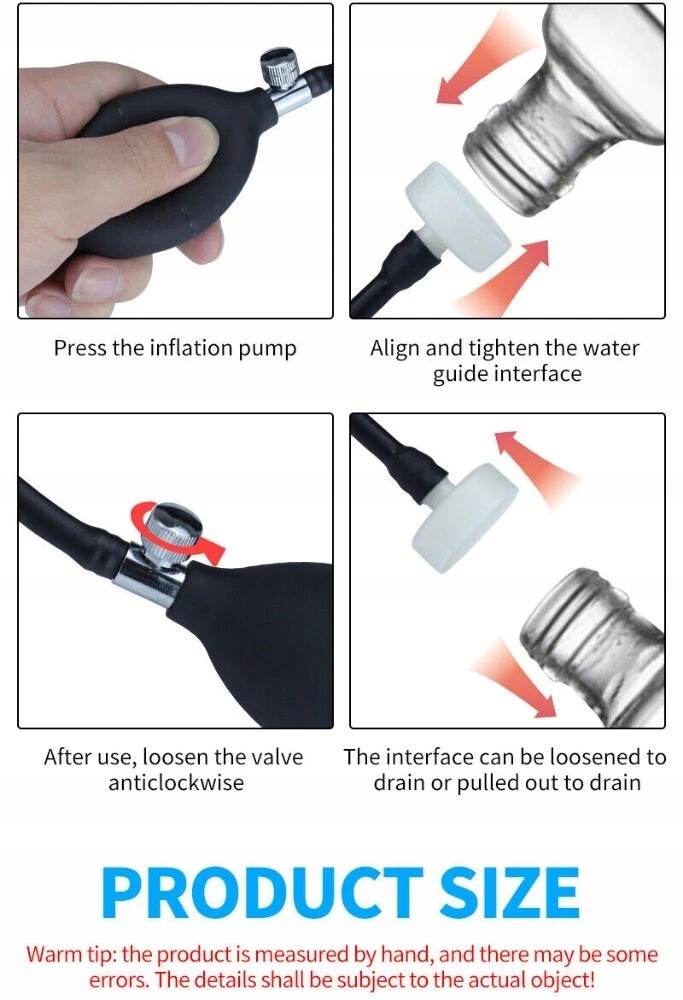 Press the inflation pump

Align and tighten the water guide interface

After use, loosen the valve anticlockwise

The interface can be loosened to drain or pulled out to drain

PRODUCT SIZE

Warm tip: the product is measured by hand, and there may be some errors. The details shall be subject to the actual object!