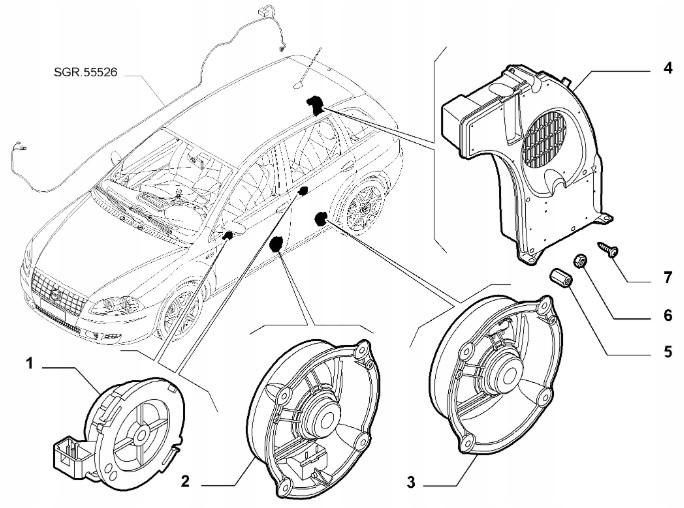 SGR.55526

4

7

6

5

1

2

3