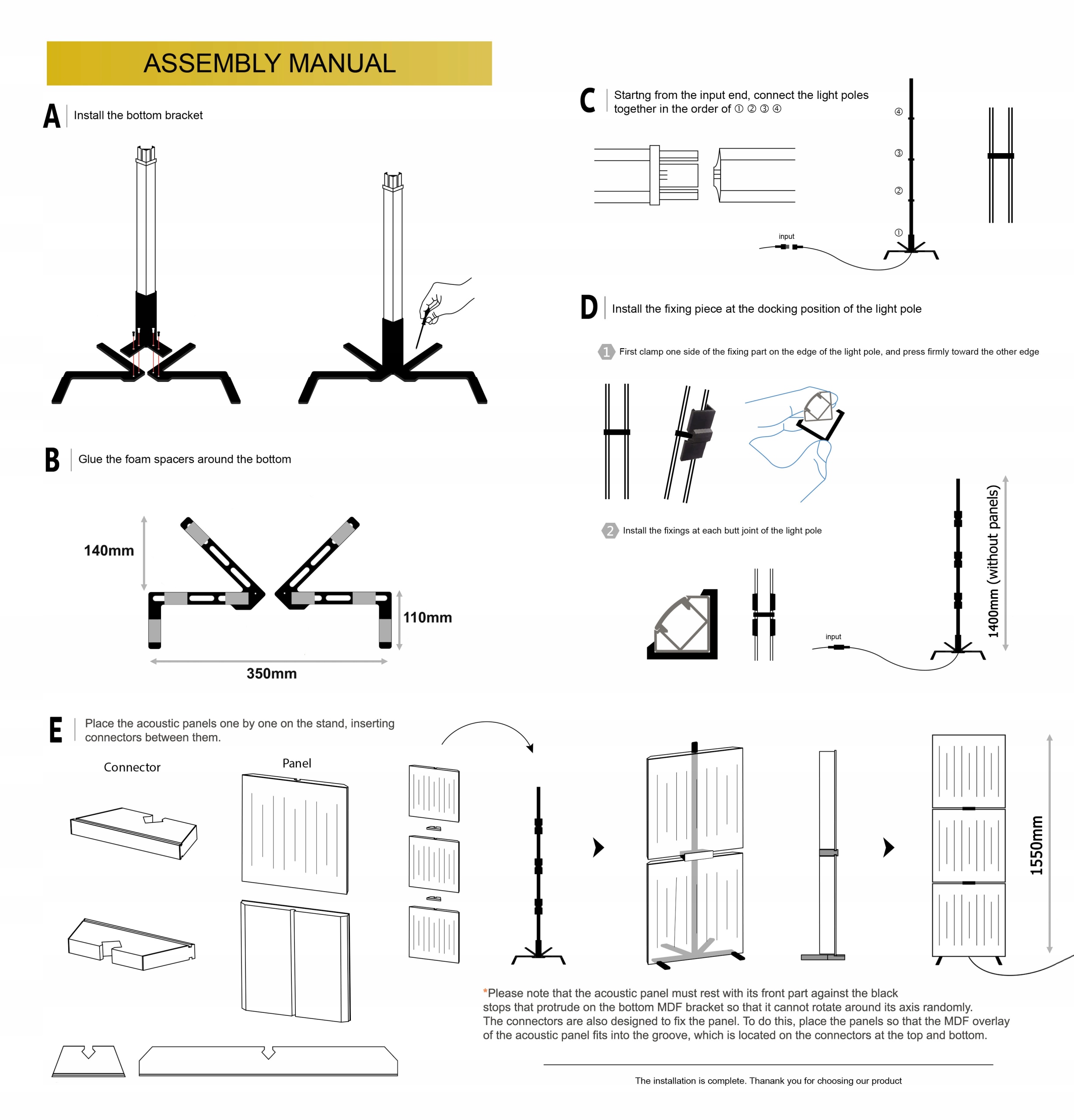 ASSEMBLY MANUAL

A Install the bottom bracket

B Glue the foam spacers around the bottom

140mm

110mm

350mm

C Startng from the input end, connect the light poles together in the order of ① ② ③ ④

④
③
②
①
input

D Install the fixing piece at the docking position of the light pole

1 First clamp one side of the fixing part on the edge of the light pole, and press firmly toward the other edge

2 Install the fixings at each butt joint of the light pole

input

1400mm (without panels)

E Place the acoustic panels one by one on the stand, inserting connectors between them.

Connector

Panel

1550mm

*Please note that the acoustic panel must rest with its front part against the black stops that protrude on the bottom MDF bracket so that it cannot rotate around its axis randomly. The connectors are also designed to fix the panel. To do this, place the panels so that the MDF overlay of the acoustic panel fits into the groove, which is located on the connectors at the top and bottom.

The installation is complete. Thanank you for choosing our product