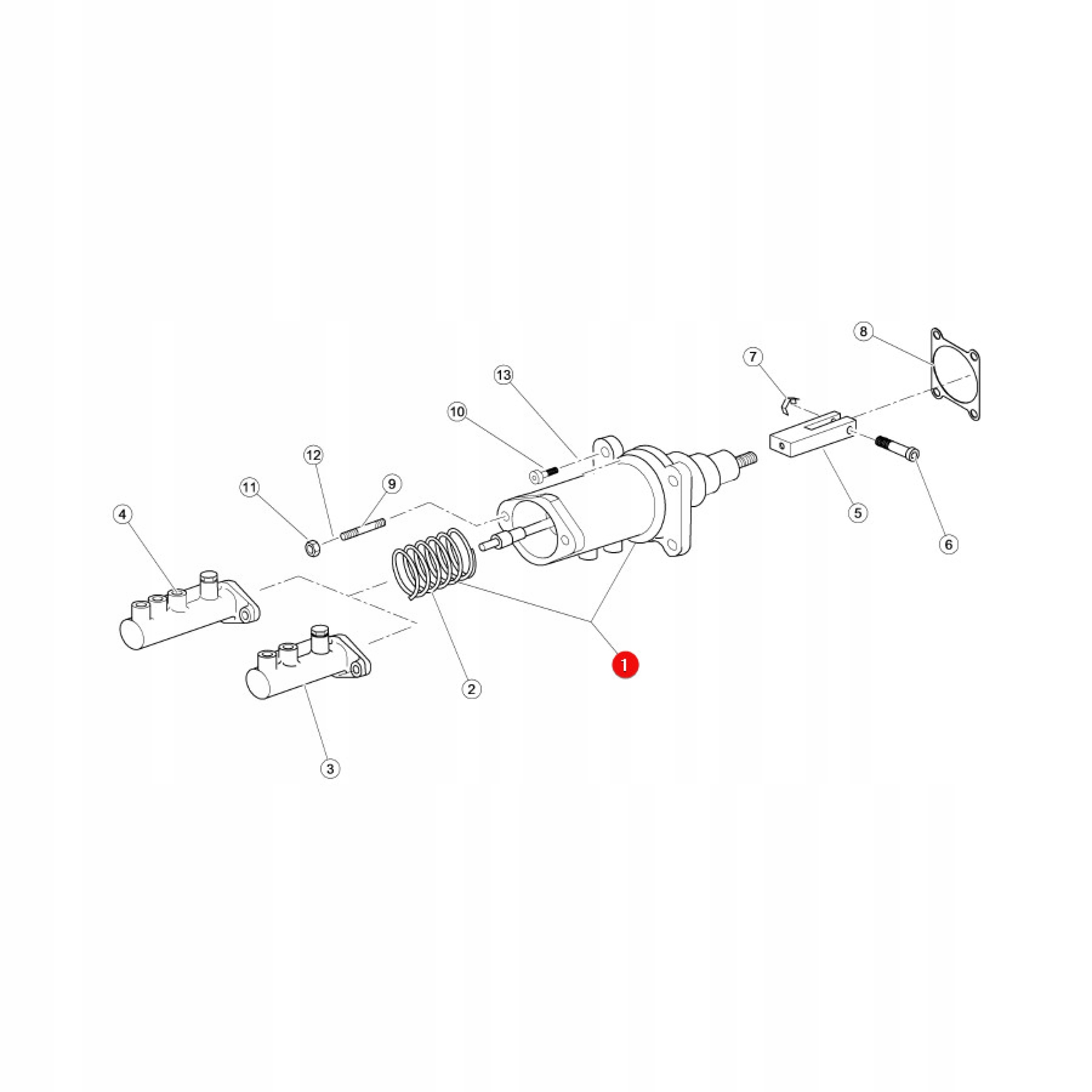 8
7
13
10
12
11
9
4
5
6
2
1
3