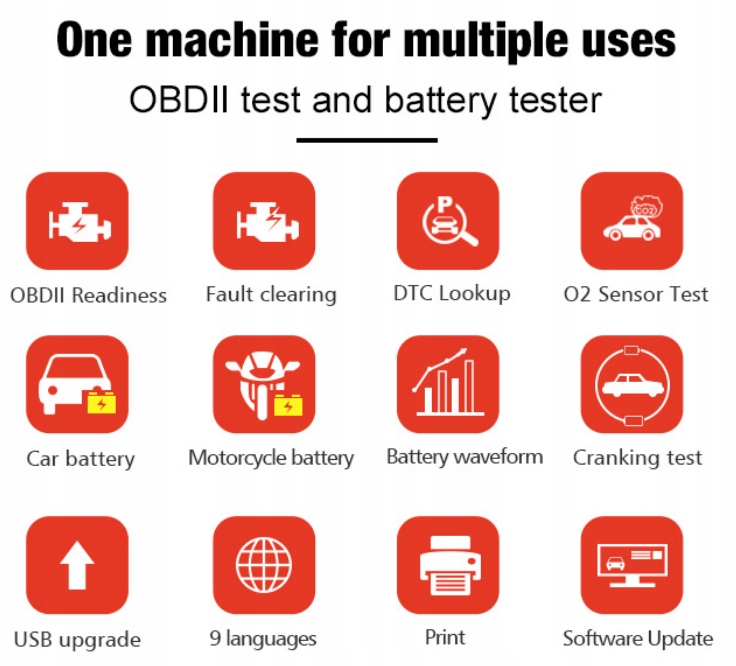 One machine for multiple uses

OBDII test and battery tester

P

CO2

OBDII Readiness

Fault clearing

DTC Lookup

O2 Sensor Test

Car battery

Motorcycle battery

Battery waveform

Cranking test

USB upgrade

9 languages

Print

Software Update