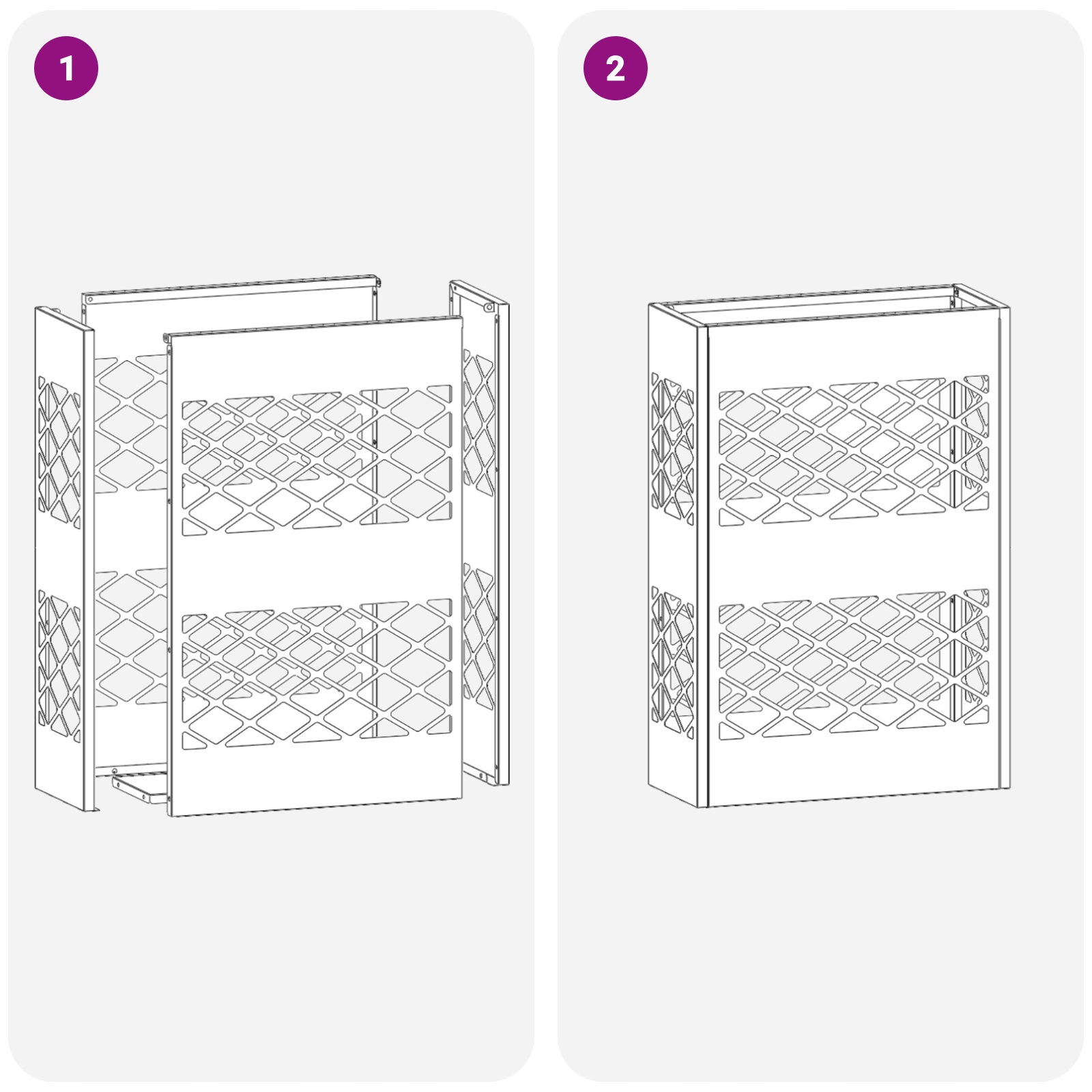 1

2