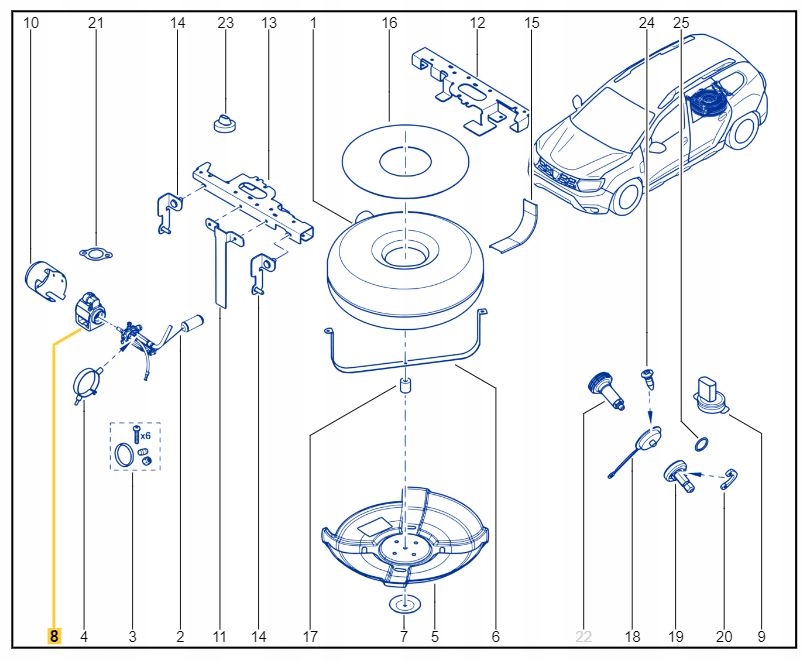 10 21 14 23 13 1 16 12 15 24 25

x6

8 4 3 2 11 14 17 7 5 6 22 18 19 20 9