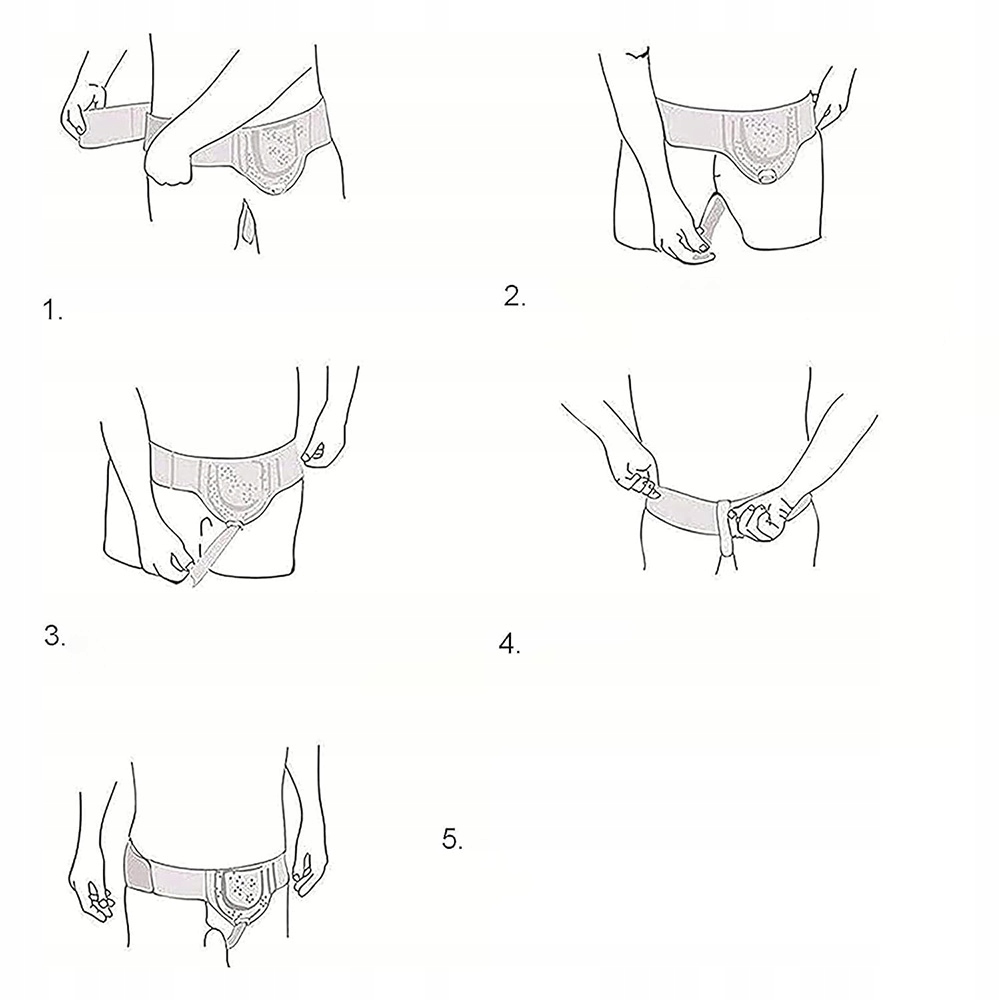 1.

2.

3.

4.

5.