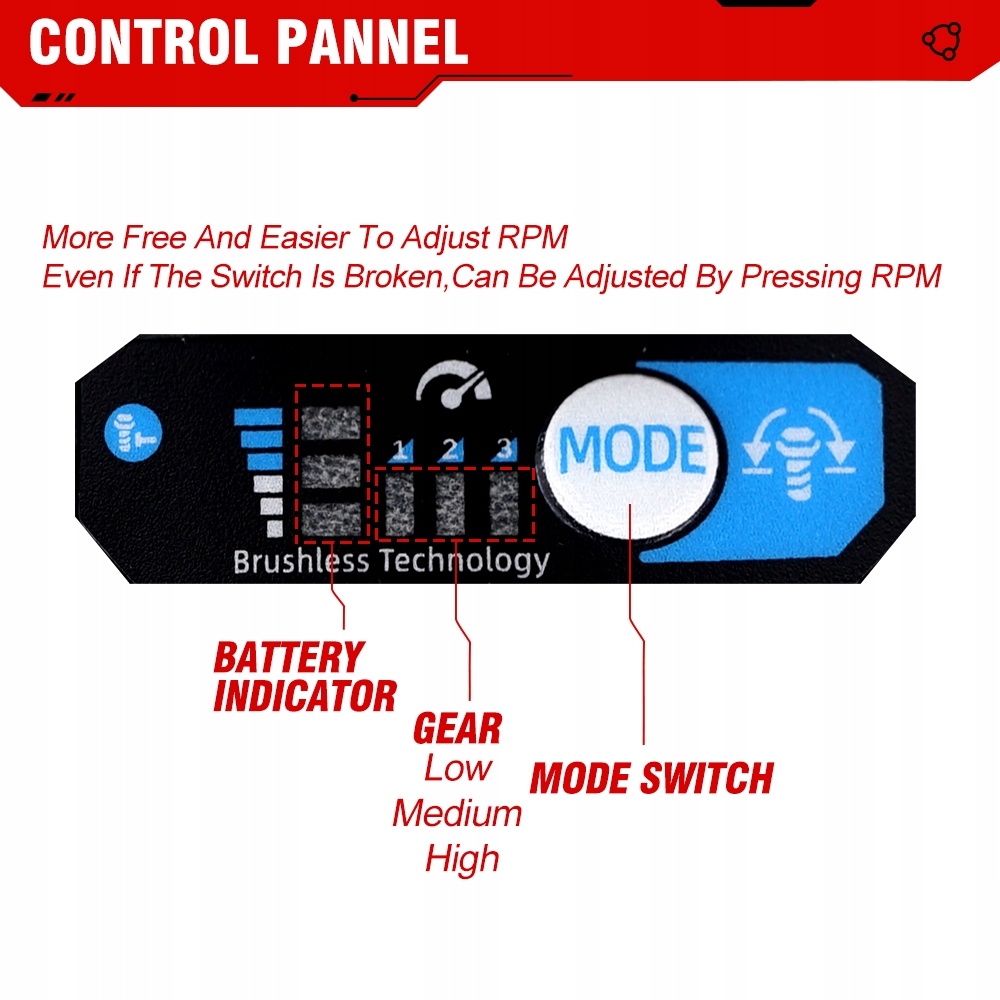 CONTROL PANNEL

More Free And Easier To Adjust RPM
Even If The Switch Is Broken,Can Be Adjusted By Pressing RPM

1 2 3

MODE

Brushless Technology

BATTERY INDICATOR

GEAR
Low
Medium
High

MODE SWITCH