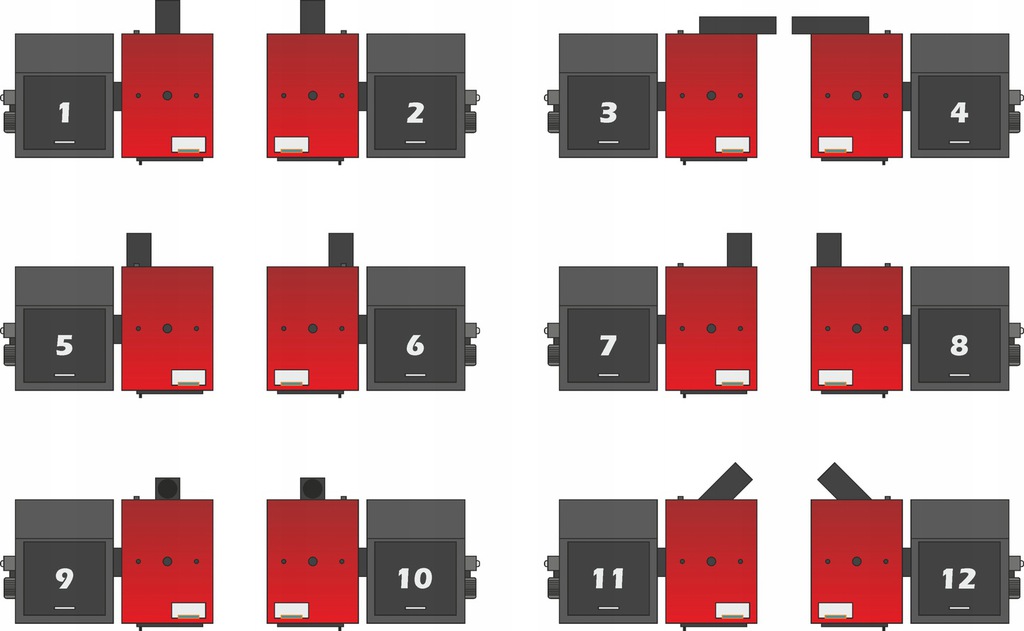 1 2 3 4

5 6 7 8

9 10 11 12