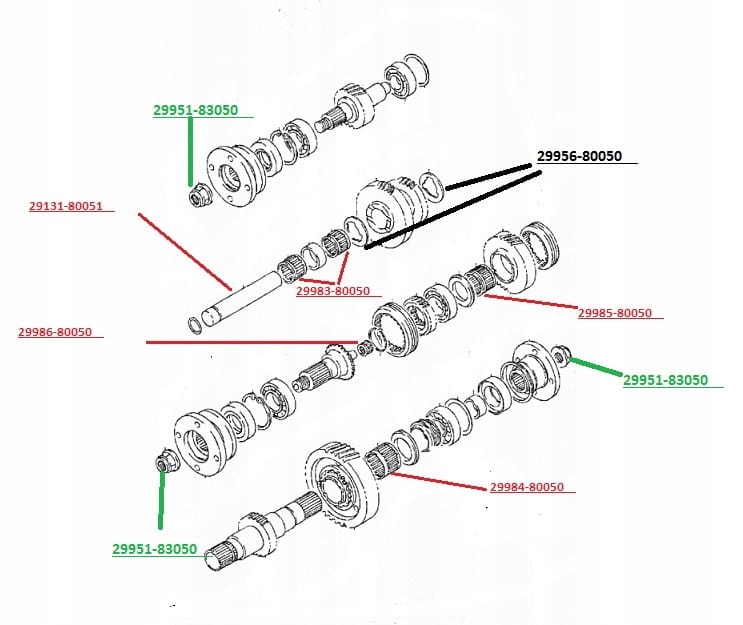 29951-83050

29956-80050

29131-80051

29983-80050

29985-80050

29986-80050

29951-83050

29984-80050

29951-83050