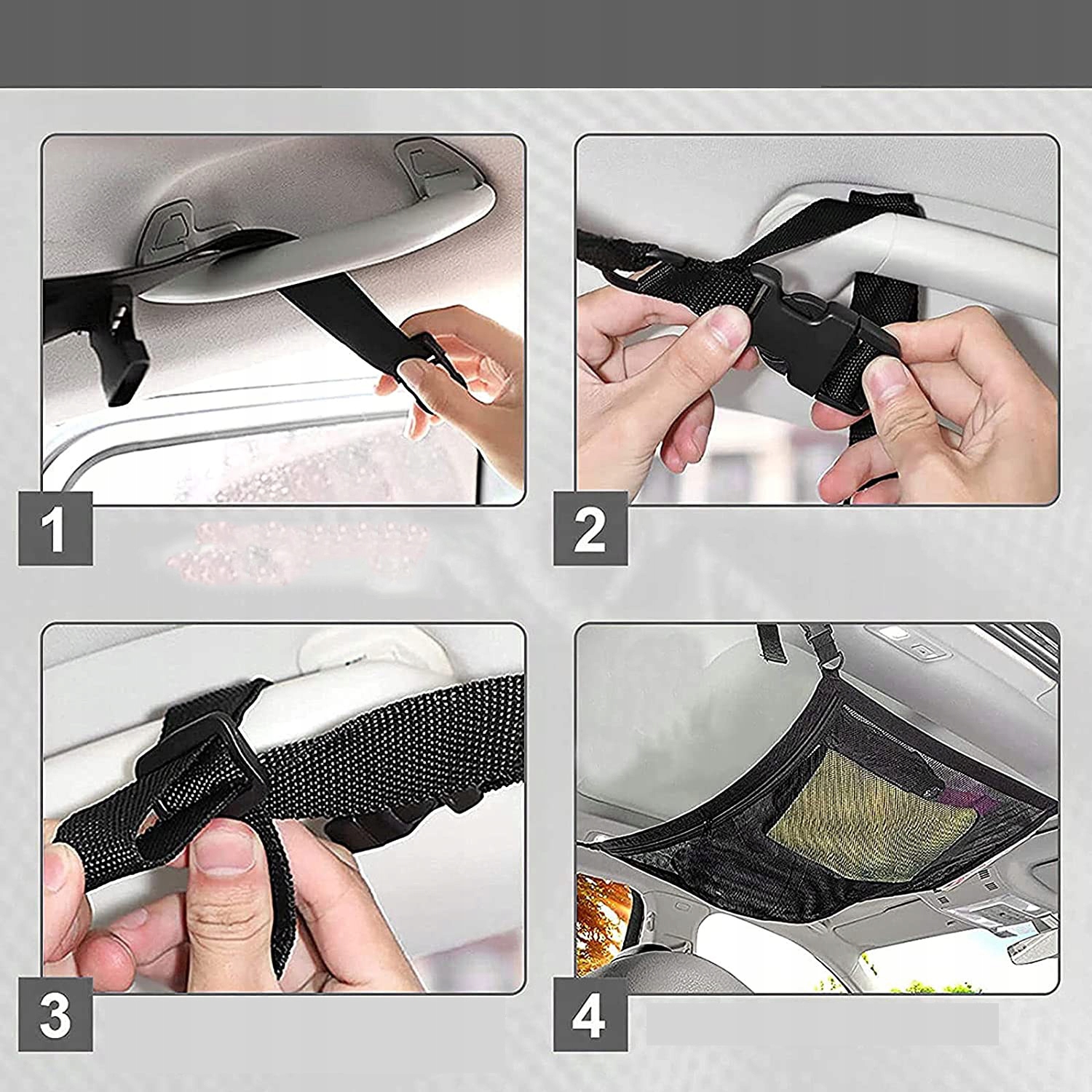 1

2

3

4