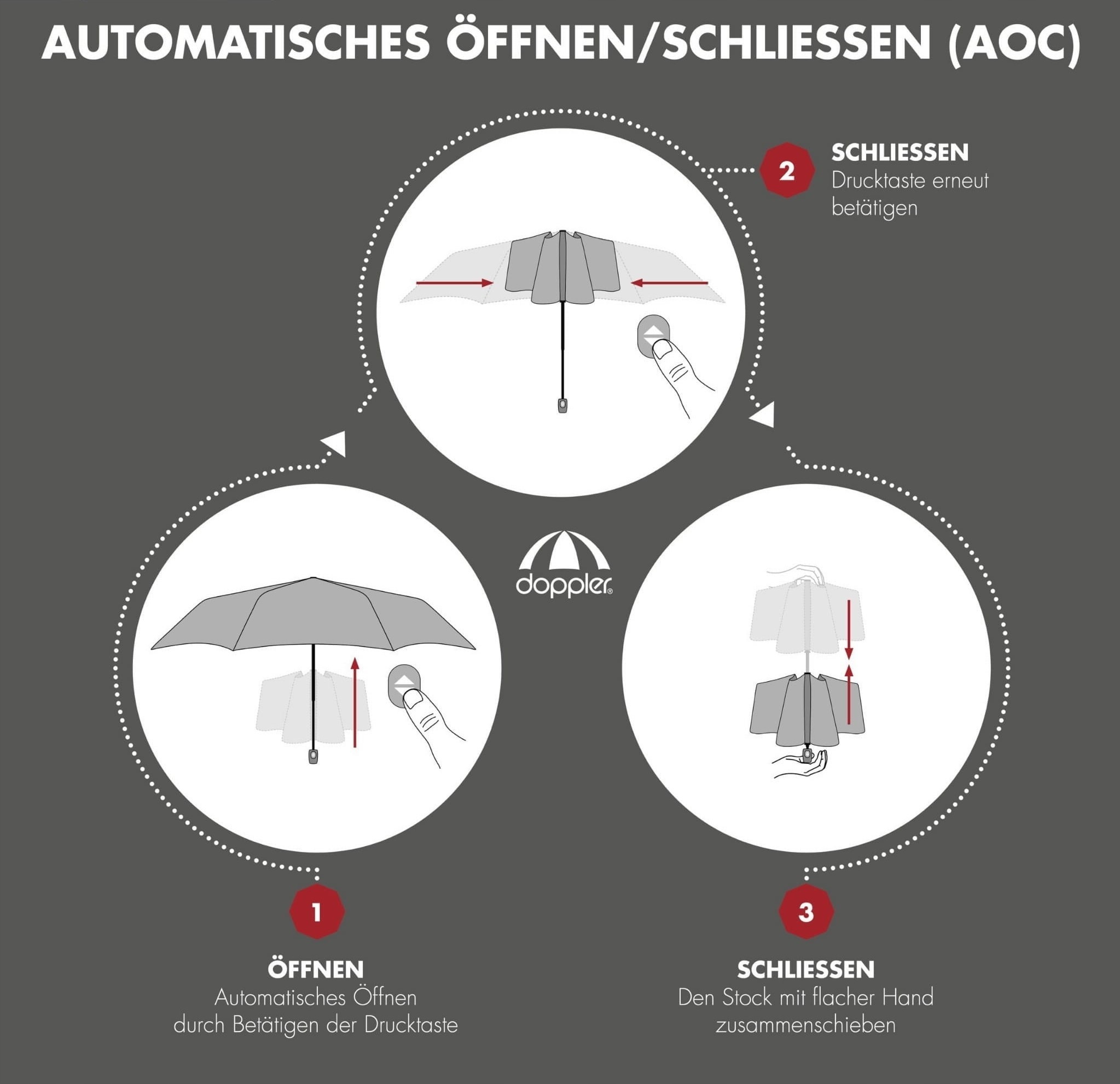 AUTOMATISCHES ÖFFNEN/SCHLIESSEN (AOC)

2

SCHLIESSEN
Drucktaste erneut betätigen

doppler®

1

ÖFFNEN
Automatisches Öffnen durch Betätigen der Drucktaste

3

SCHLIESSEN
Den Stock mit flacher Hand zusammenschieben