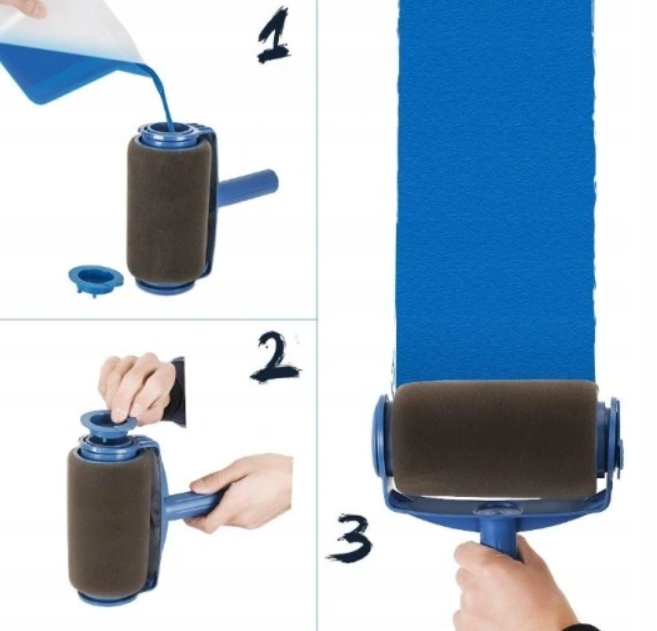 1

2

3