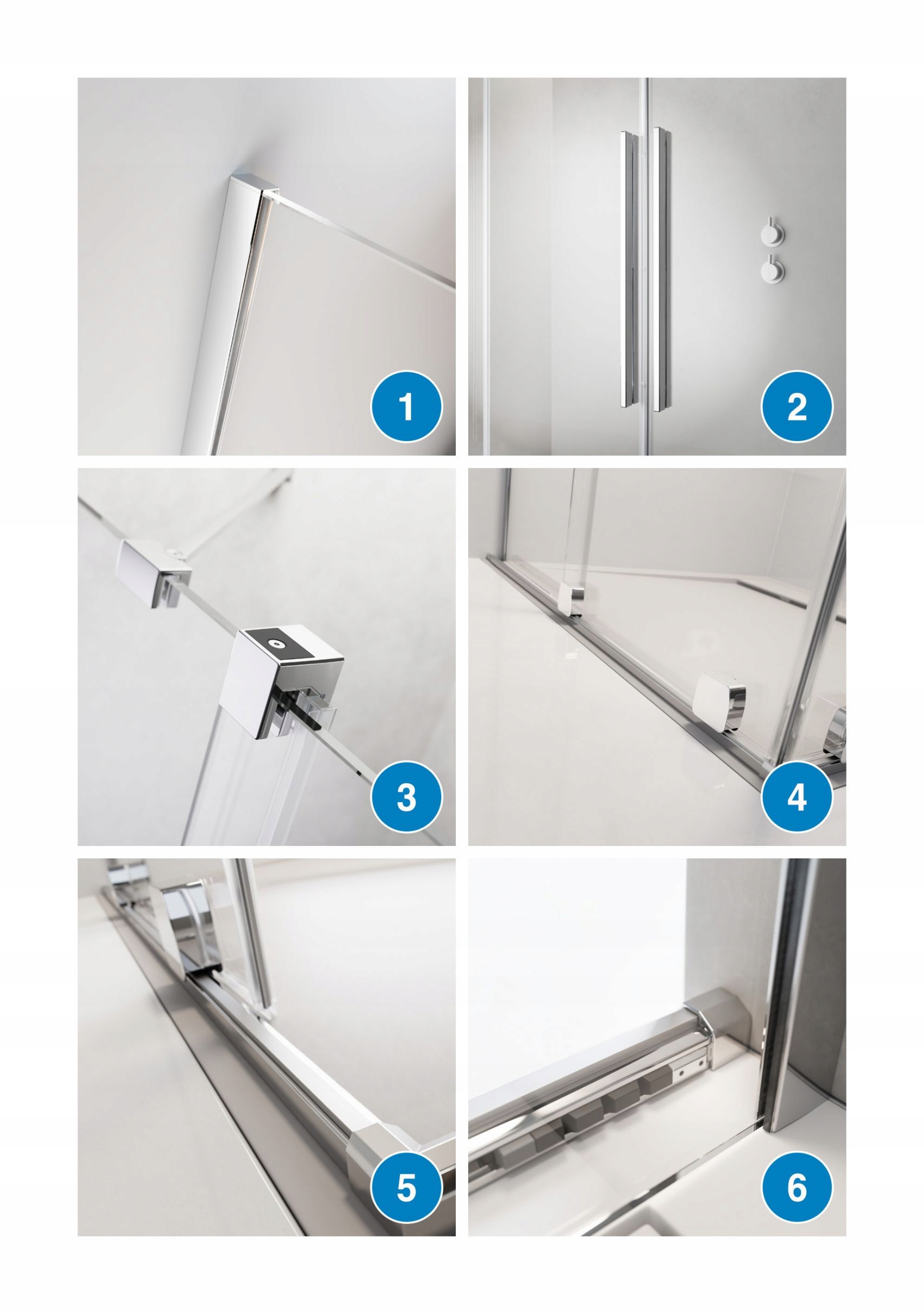 1

2

3

4

5

6