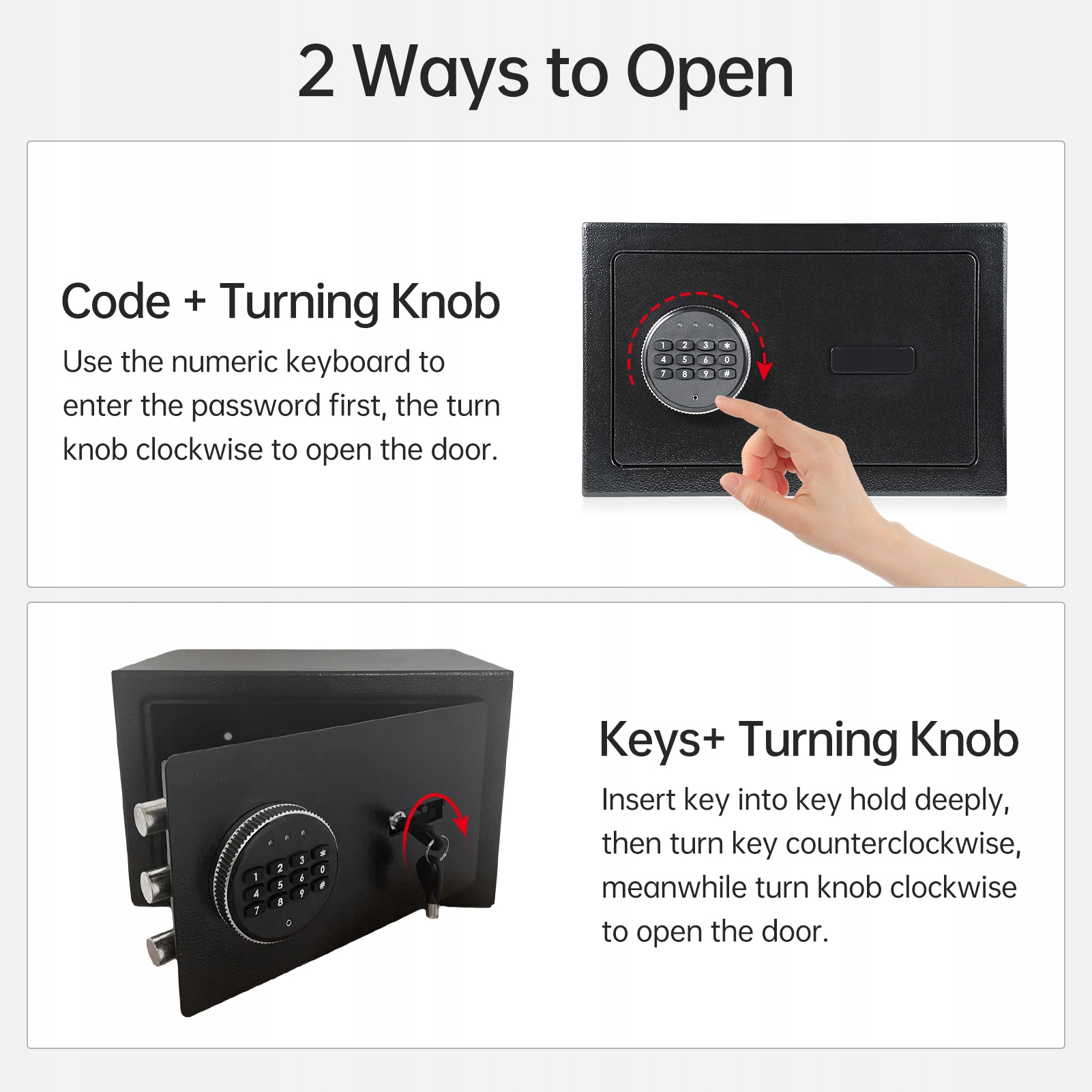 2 Ways to Open

Code + Turning Knob

Use the numeric keyboard to enter the password first, the turn knob clockwise to open the door.

1 2 3 *
4 5 6 0
7 8 9 #

Keys+ Turning Knob

Insert key into key hold deeply, then turn key counterclockwise, meanwhile turn knob clockwise to open the door.

1 2 3 *
4 5 6 0
7 8 9 #