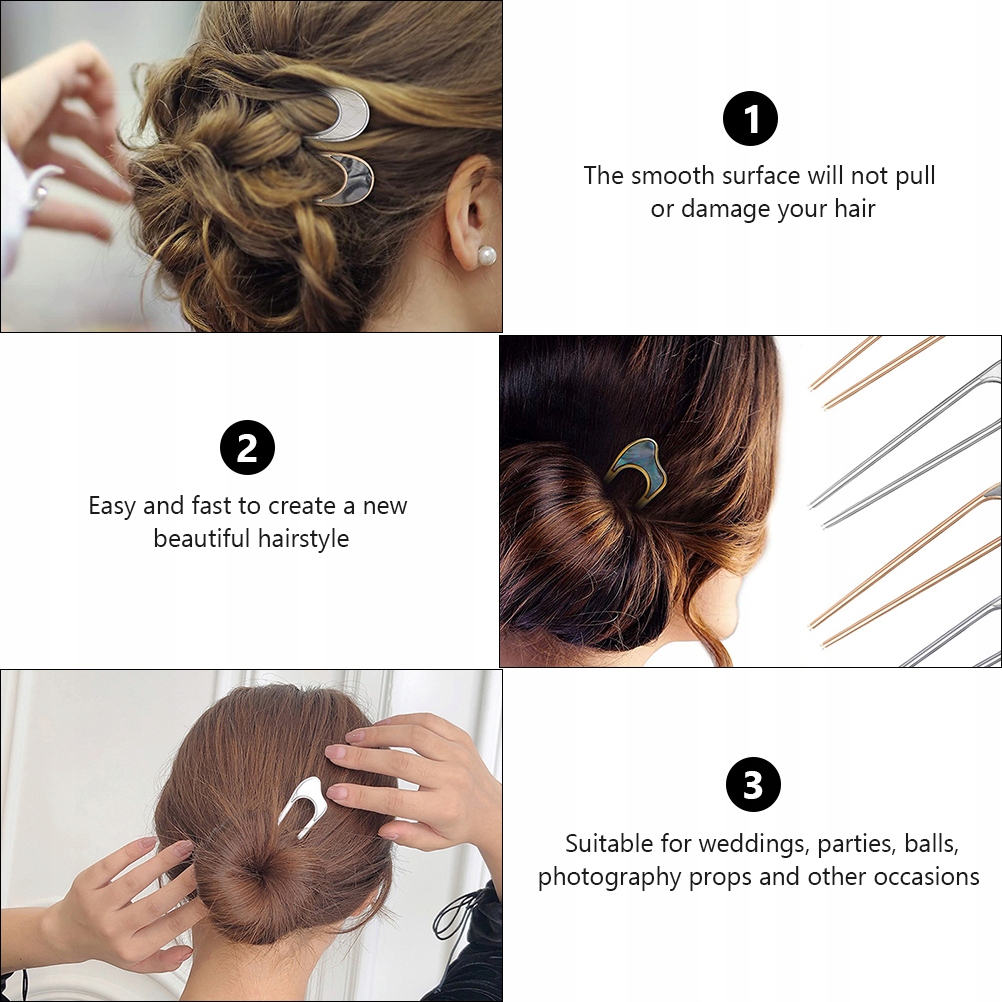 1
The smooth surface will not pull or damage your hair

2
Easy and fast to create a new beautiful hairstyle

3
Suitable for weddings, parties, balls, photography props and other occasions