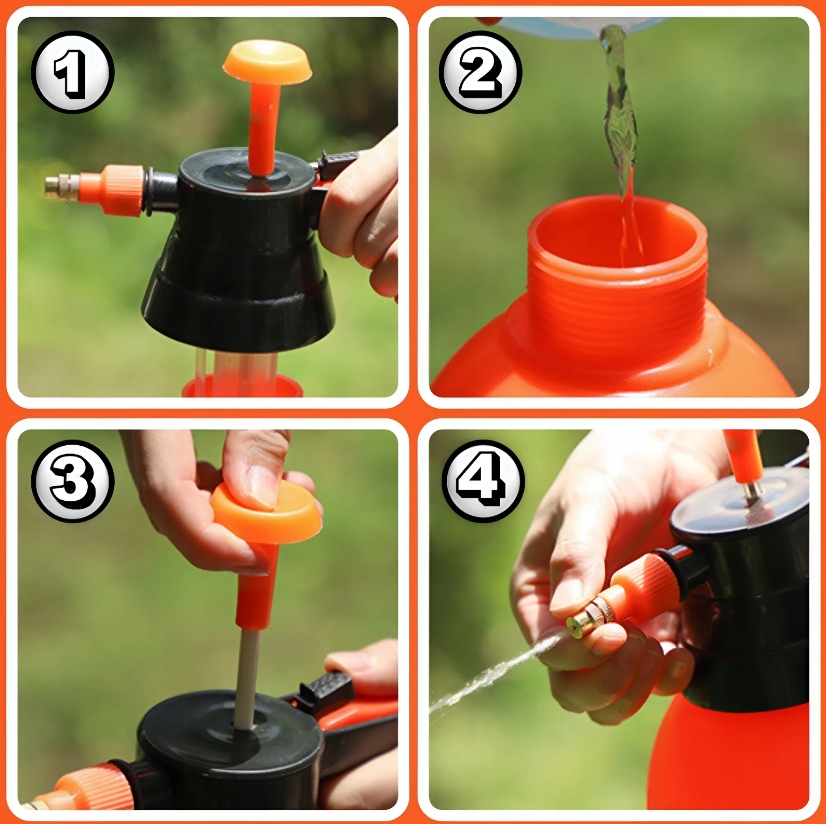 1

2

3

4