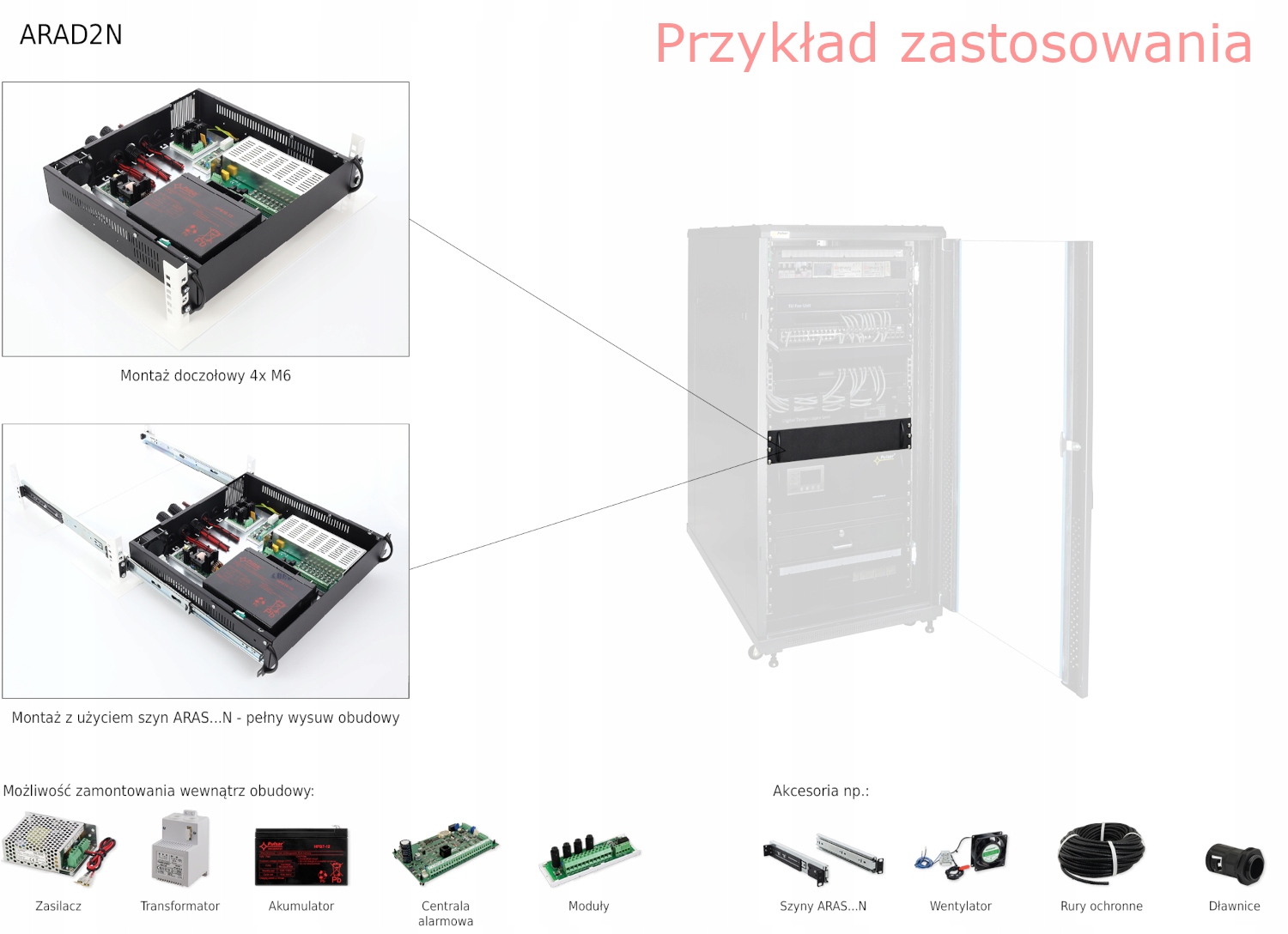 ARAD2N

Przykład zastosowania

Montaż doczołowy 4x M6

Montaż z użyciem szyn ARAS...N - pełny wysuw obudowy

Możliwość zamontowania wewnątrz obudowy:

Zasilacz

Transformator

Akumulator

Centrala alarmowa

Moduły

Akcesoria np.:

Szyny ARAS...N

Wentylator

Rury ochronne

Dławnice