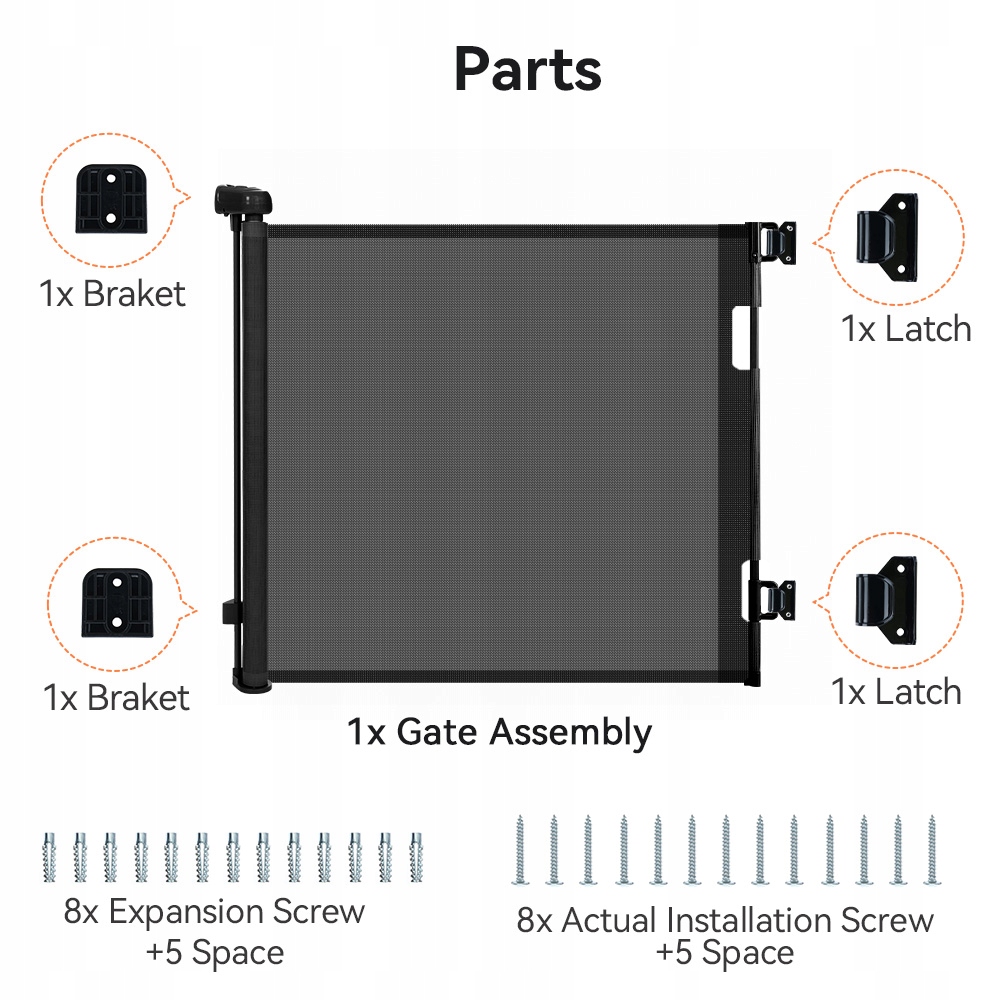 Parts

1x Braket

1x Latch

1x Braket

1x Latch

1x Gate Assembly

8x Expansion Screw
+5 Space

8x Actual Installation Screw
+5 Space