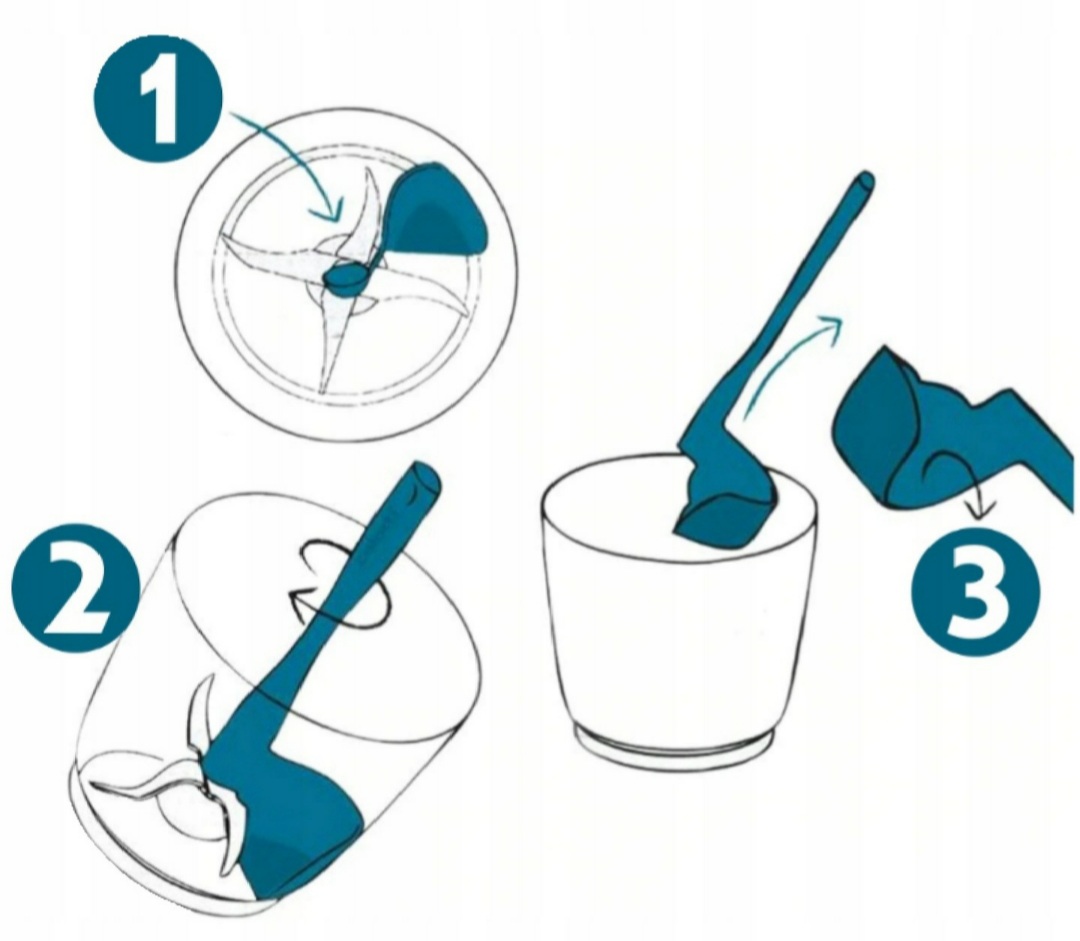 1

2

3