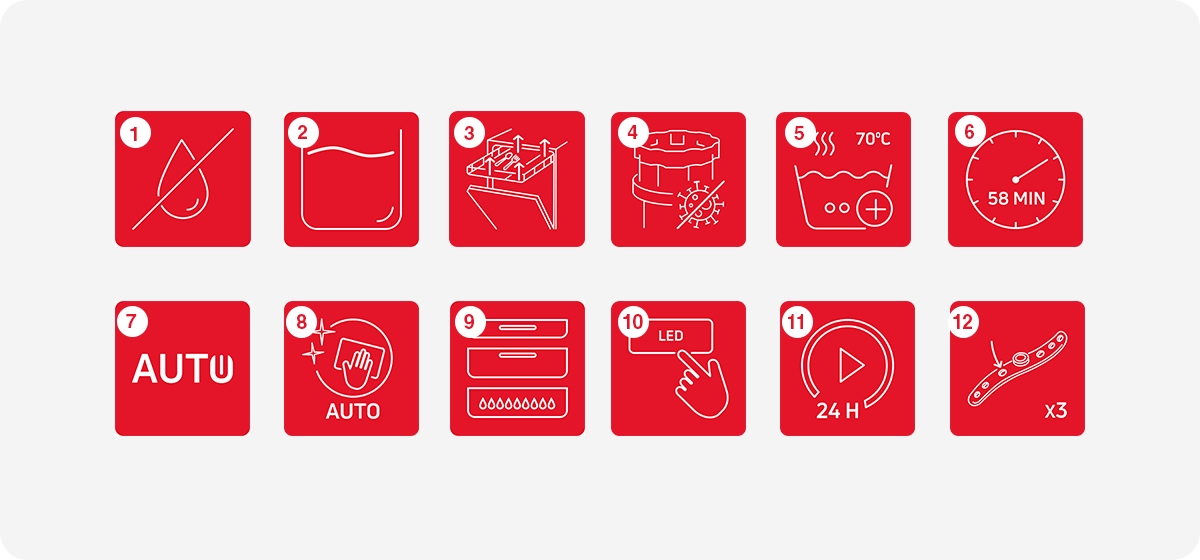 1

2

3

4

5 70°C

6 58 MIN

7 AUTO

8 AUTO

9

10 LED

11 24 H

12 x3