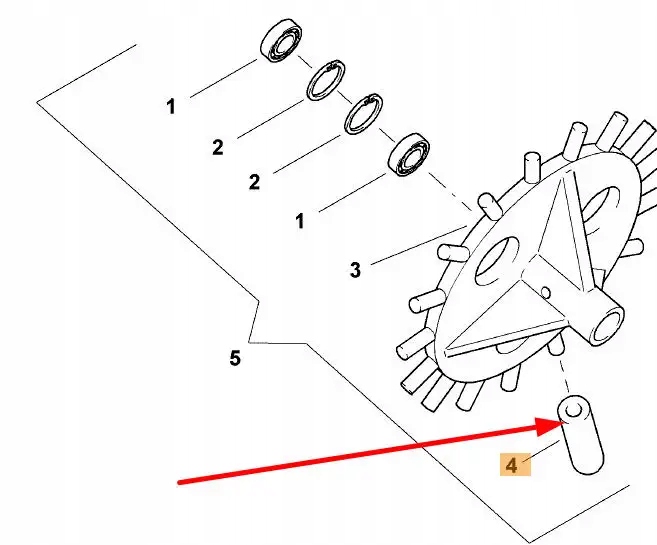 1
2
2
1
3
5
4