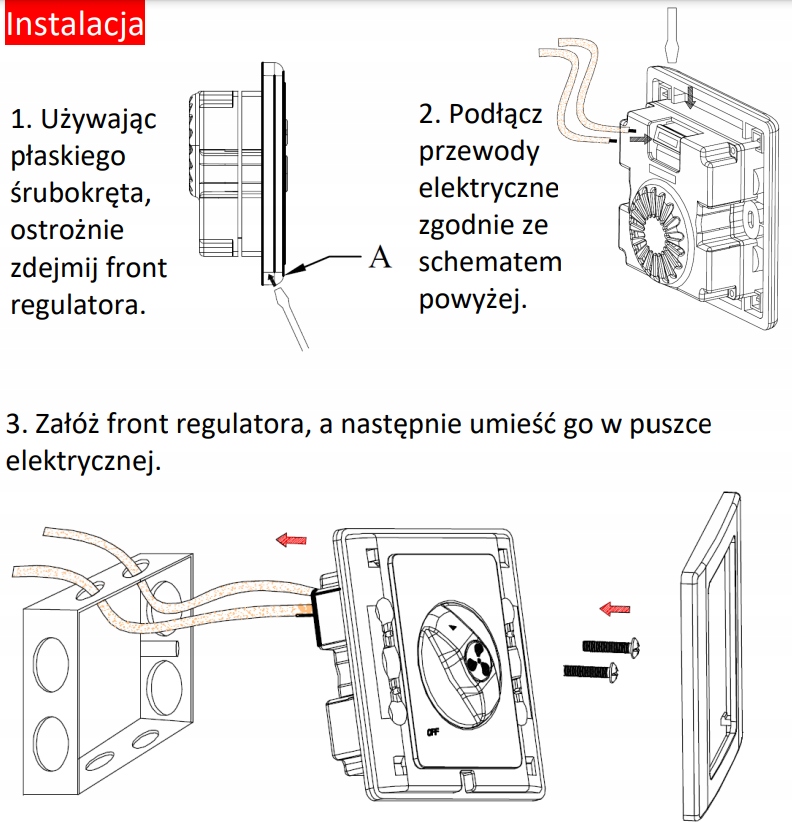 Instalacja

1. Używając płaskiego śrubokręta, ostrożnie zdejmij front regulatora.

A

2. Podłącz przewody elektryczne zgodnie ze schematem powyżej.

3. Załóż front regulatora, a następnie umieść go w puszce elektrycznej.

OFF