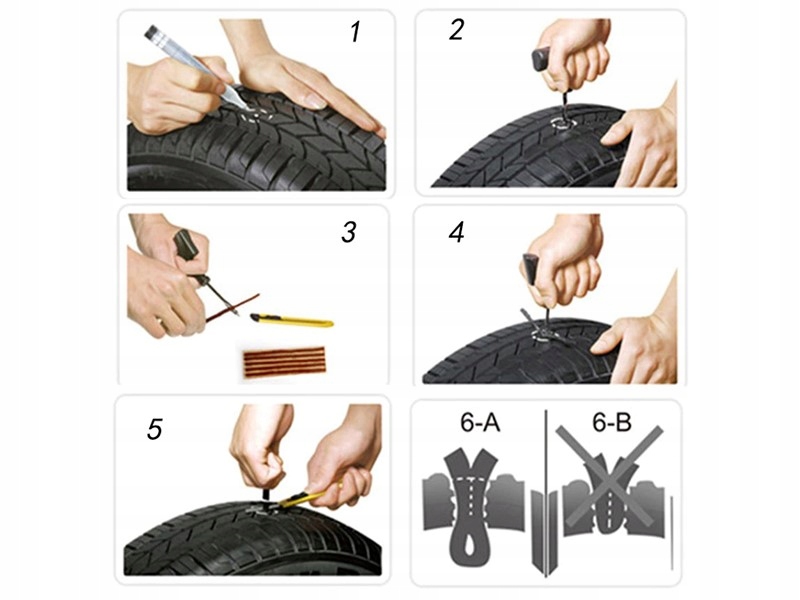 1

2

3

4

5

6-A

6-B