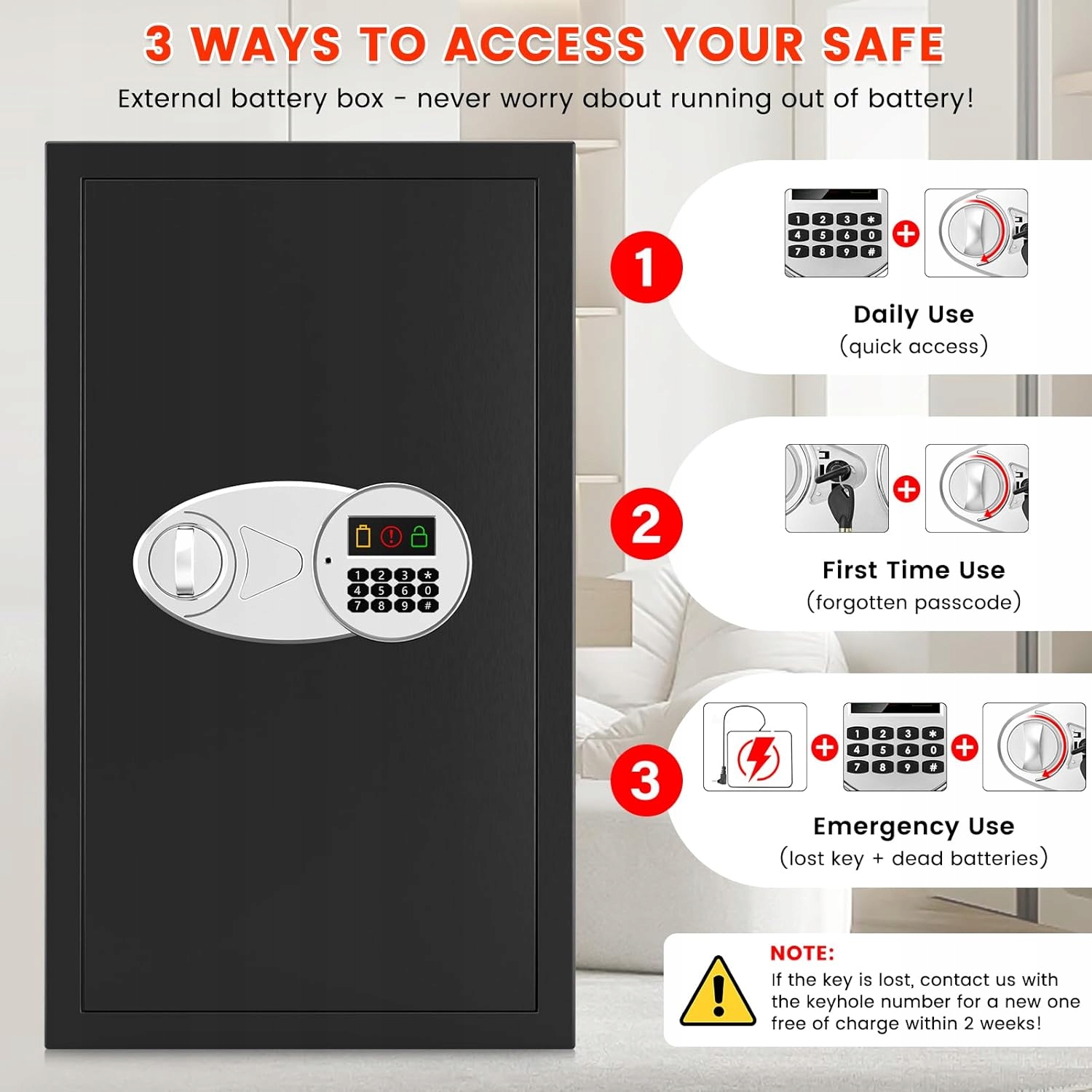 3 WAYS TO ACCESS YOUR SAFE

External battery box - never worry about running out of battery!

1 2 3 *
4 5 6 0
7 8 9 #

1

1 2 3 *
4 5 6 0
7 8 9 #

Daily Use
(quick access)

2

First Time Use
(forgotten passcode)

3

1 2 3 *
4 5 6 0
7 8 9 #

Emergency Use
(lost key + dead batteries)

NOTE:
If the key is lost, contact us with the keyhole number for a new one free of charge within 2 weeks!