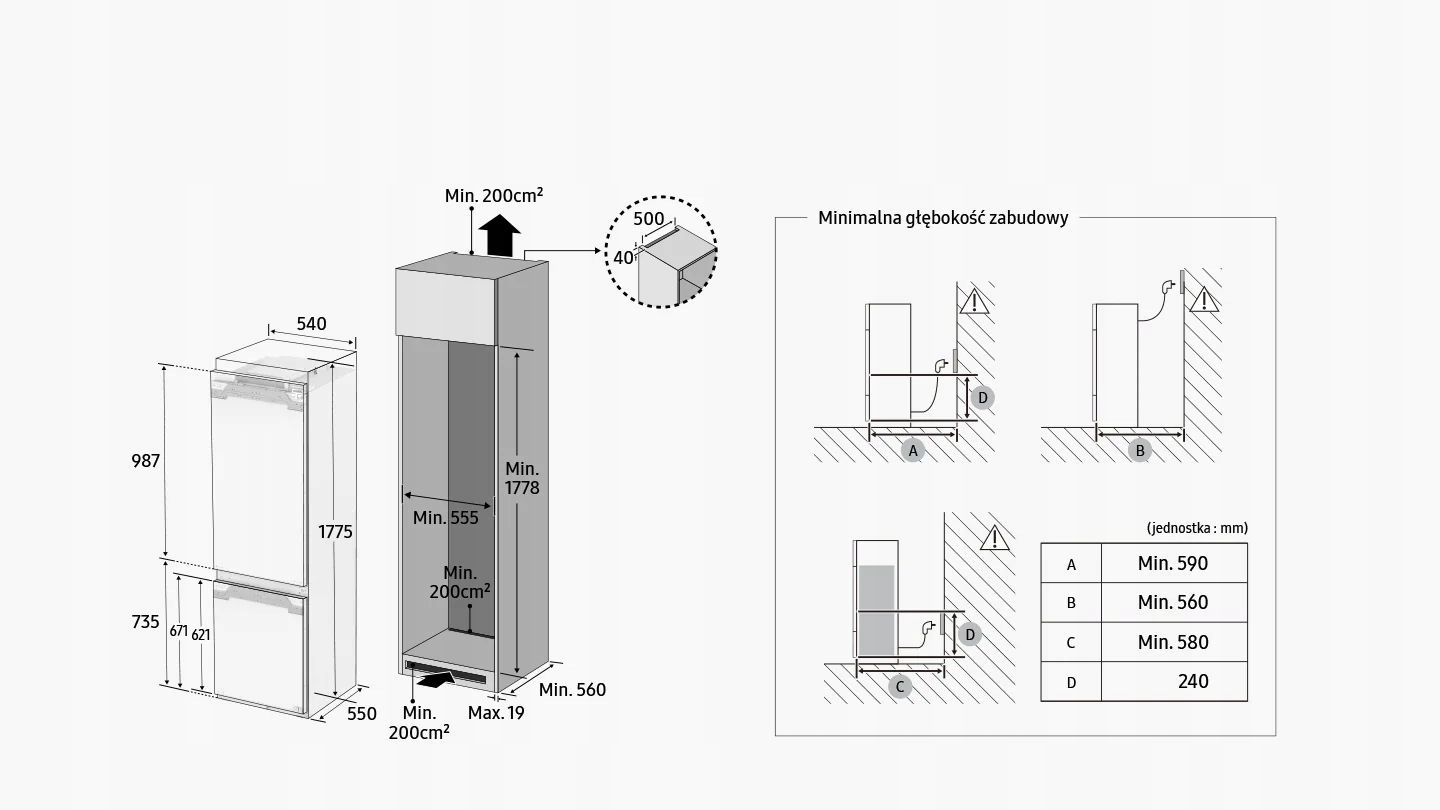 540

987

1775

735

671

621

550

Min. 200cm²

500

40

Min. 1778

Min. 555

Min. 200cm²

Min. 560

Min. 200cm²

Max. 19

Minimalna głębokość zabudowy

D

A

B

D

C

(jednostka : mm)

| A | Min. 590 |
|---|---|
| B | Min. 560 |
| C | Min. 580 |
| D | 240 |