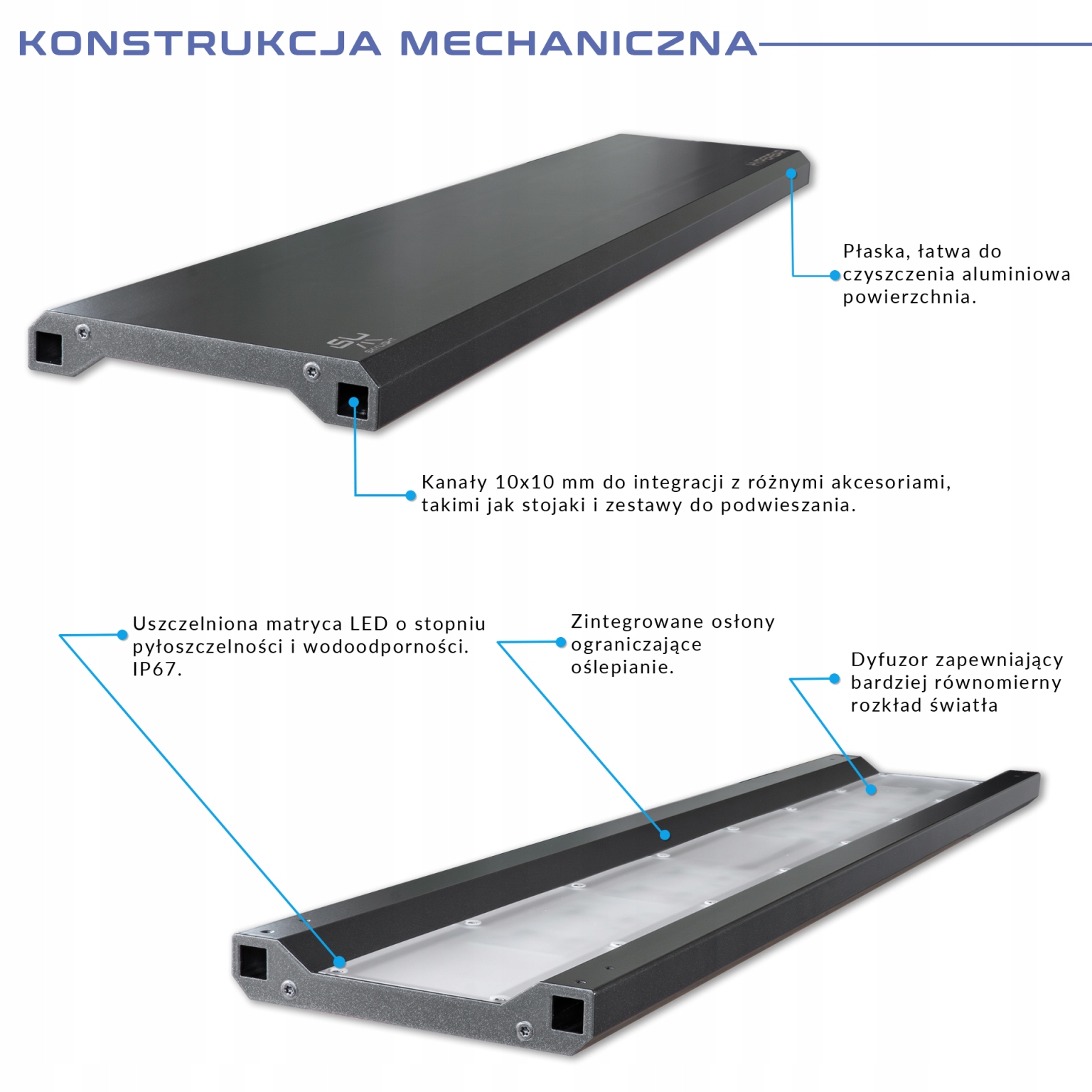 KONSTRUKCJA MECHANICZNA

Płaska, łatwa do czyszczenia aluminiowa powierzchnia.

Kanały 10x10 mm do integracji z różnymi akcesoriami, takimi jak stojaki i zestawy do podwieszania.

Uszczelniona matryca LED o stopniu pyłoszczelności i wodoodporności. IP67.

Zintegrowane osłony ograniczające oślepianie.

Dyfuzor zapewniający bardziej równomierny rozkład światła