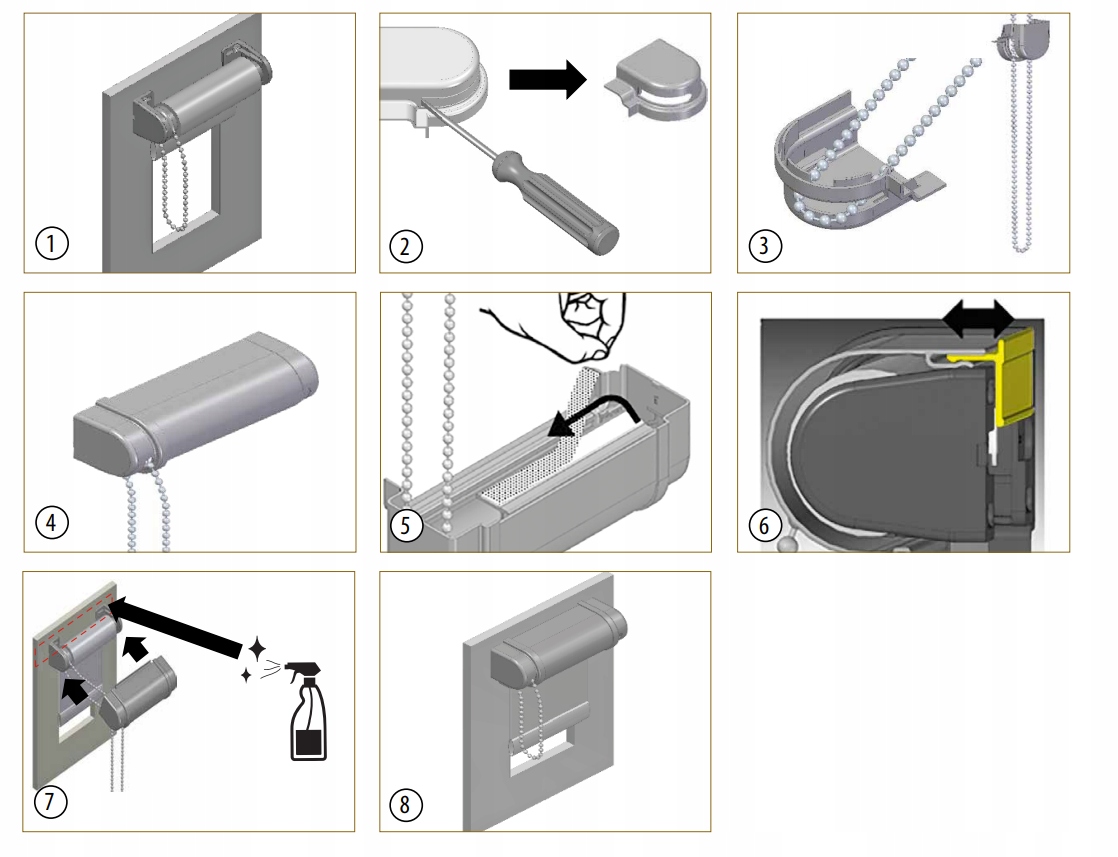 1
2
3
4
5
6
7
8