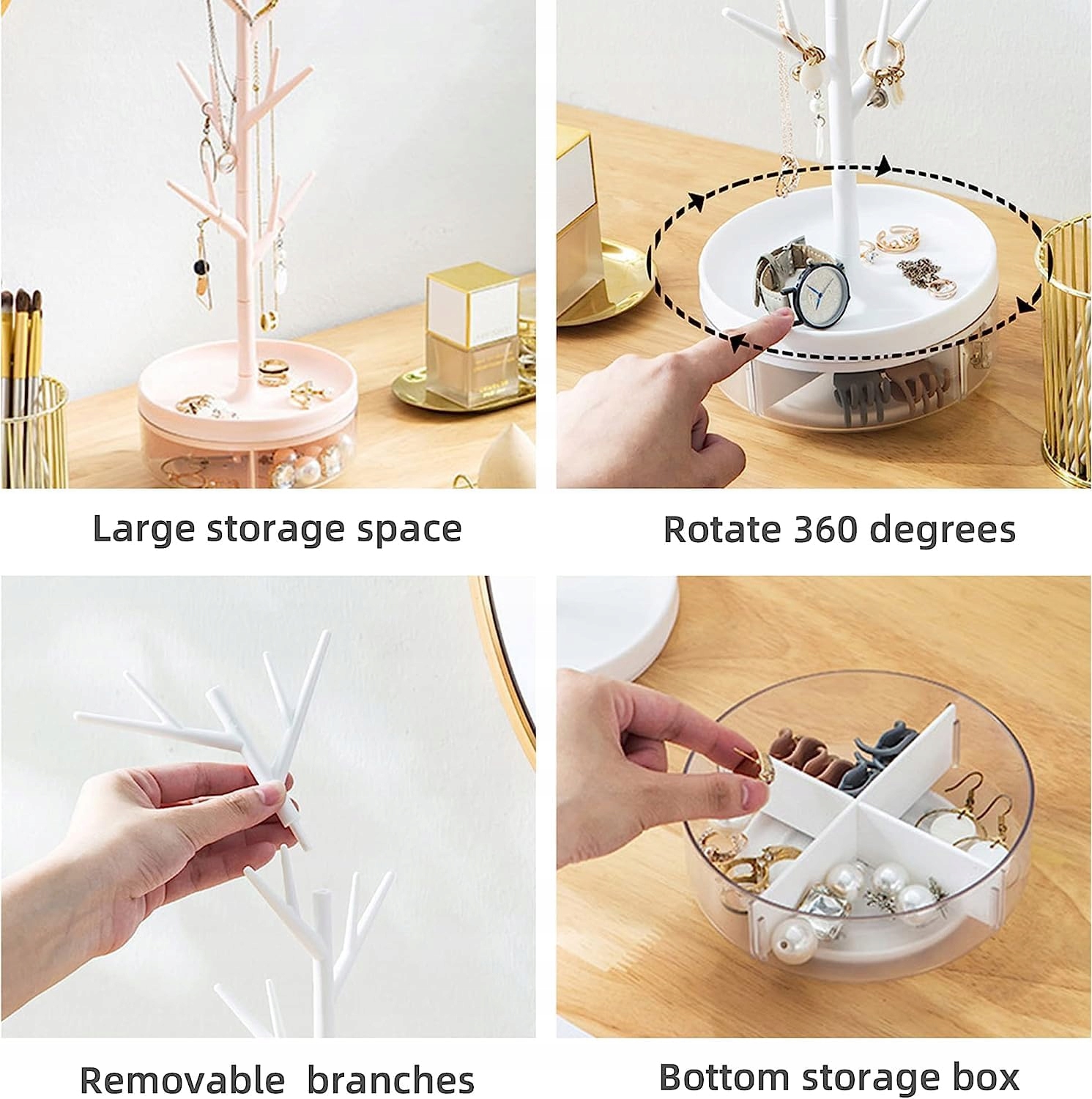 Large storage space

Rotate 360 degrees

Removable branches

Bottom storage box