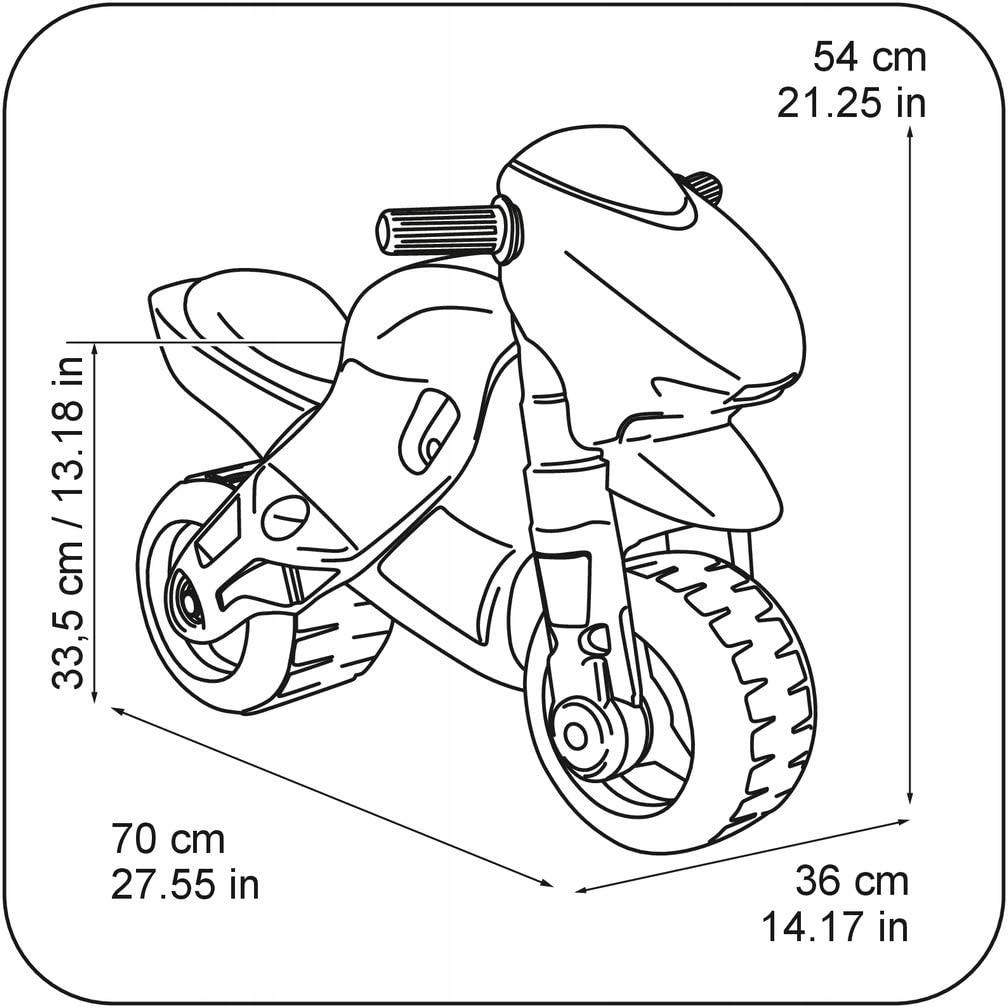 54 cm
21.25 in

33,5 cm / 13.18 in

70 cm
27.55 in

36 cm
14.17 in