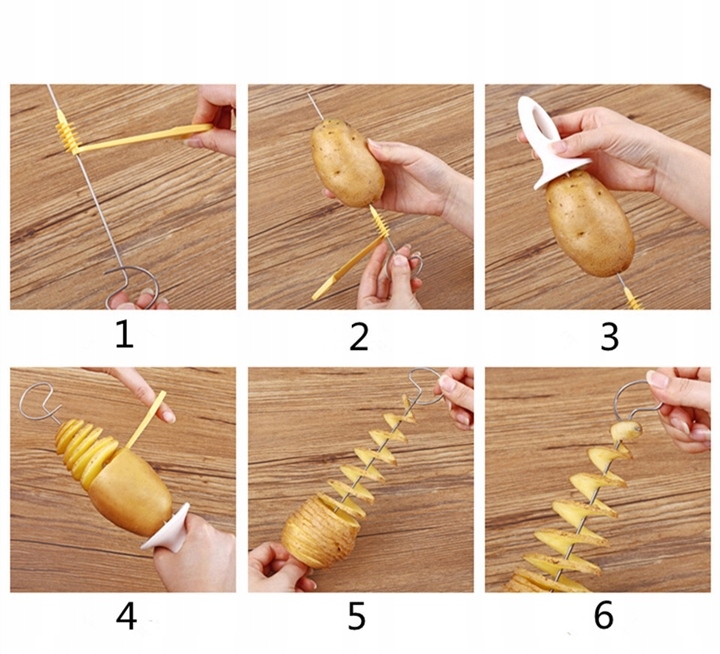 1

2

3

4

5

6