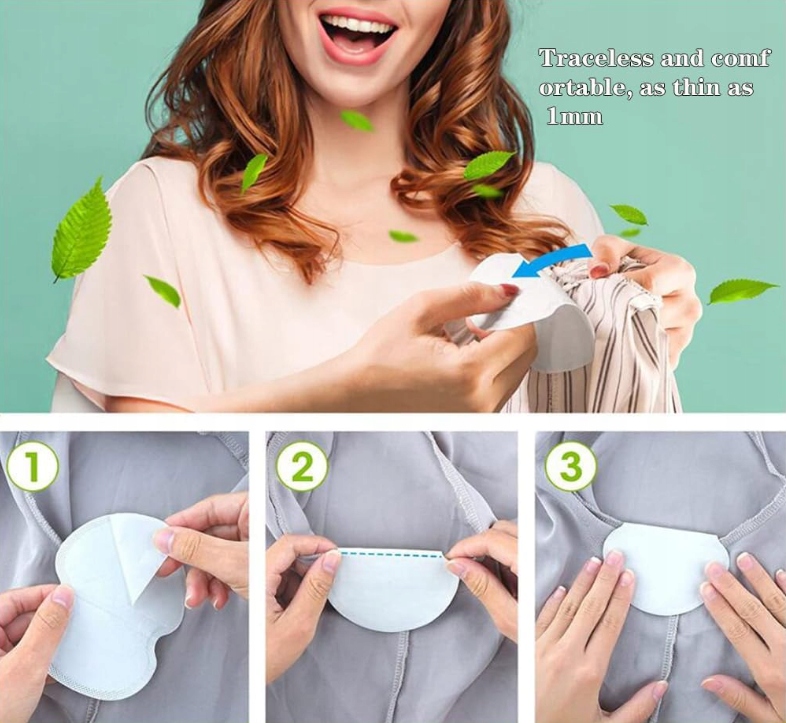 Traceless and comf ortable, as thin as 1mm

1

2

3