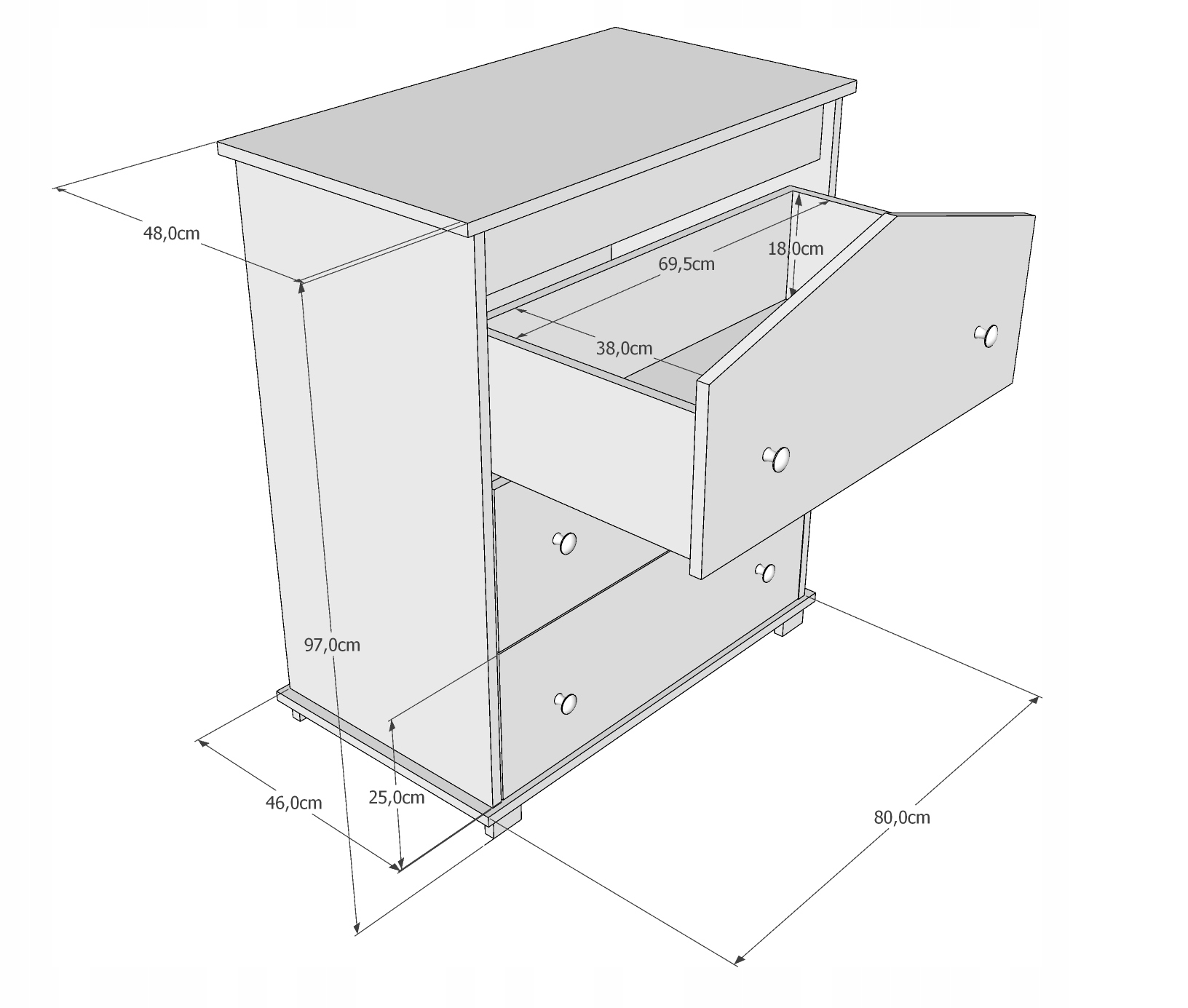 48,0cm

69,5cm

18,0cm

38,0cm

97,0cm

46,0cm

25,0cm

80,0cm