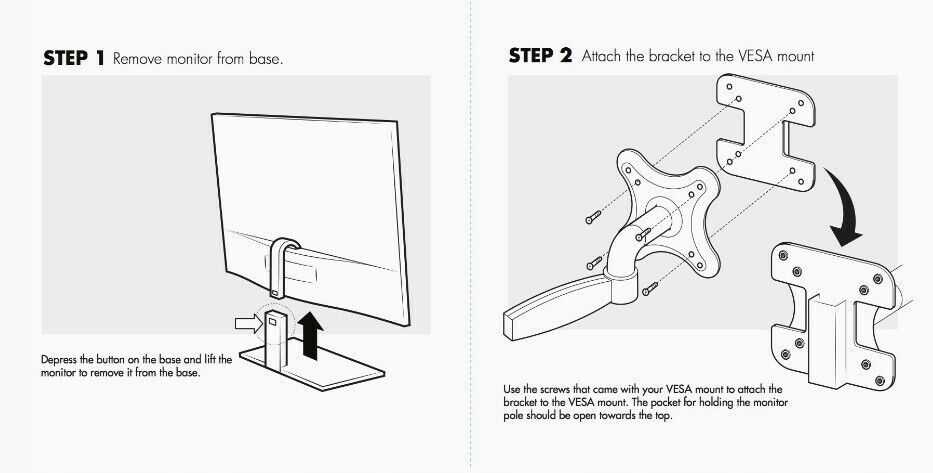 **STEP 1** Remove monitor from base.

Depress the button on the base and lift the monitor to remove it from the base.

**STEP 2** Attach the bracket to the VESA mount

Use the screws that came with your VESA mount to attach the bracket to the VESA mount. The pocket for holding the monitor pole should be open towards the top.