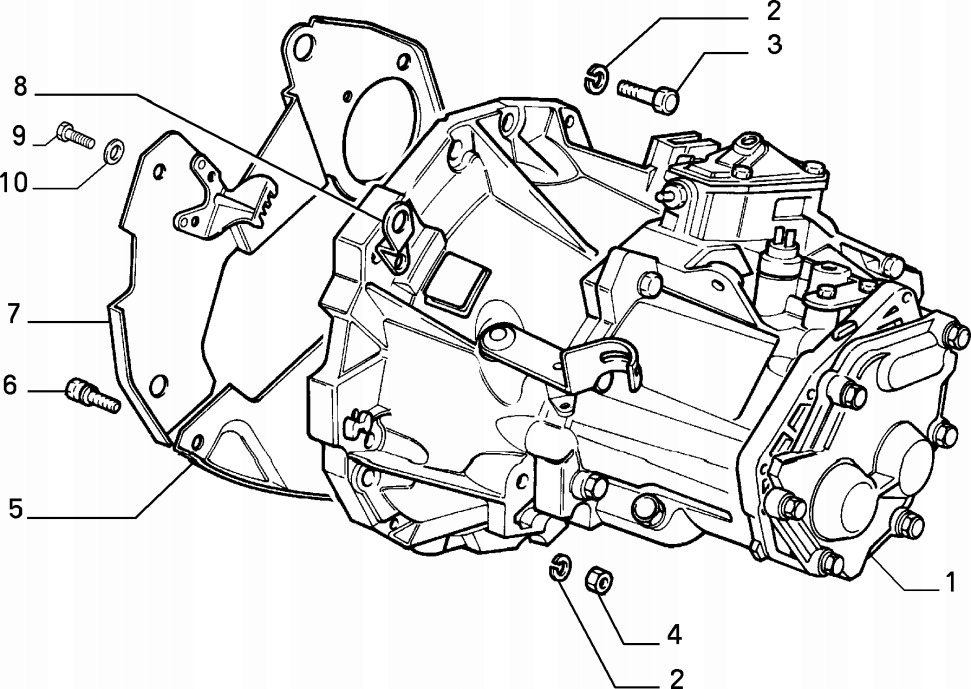 2
3
8
9
10
7
6
5
1
4
2