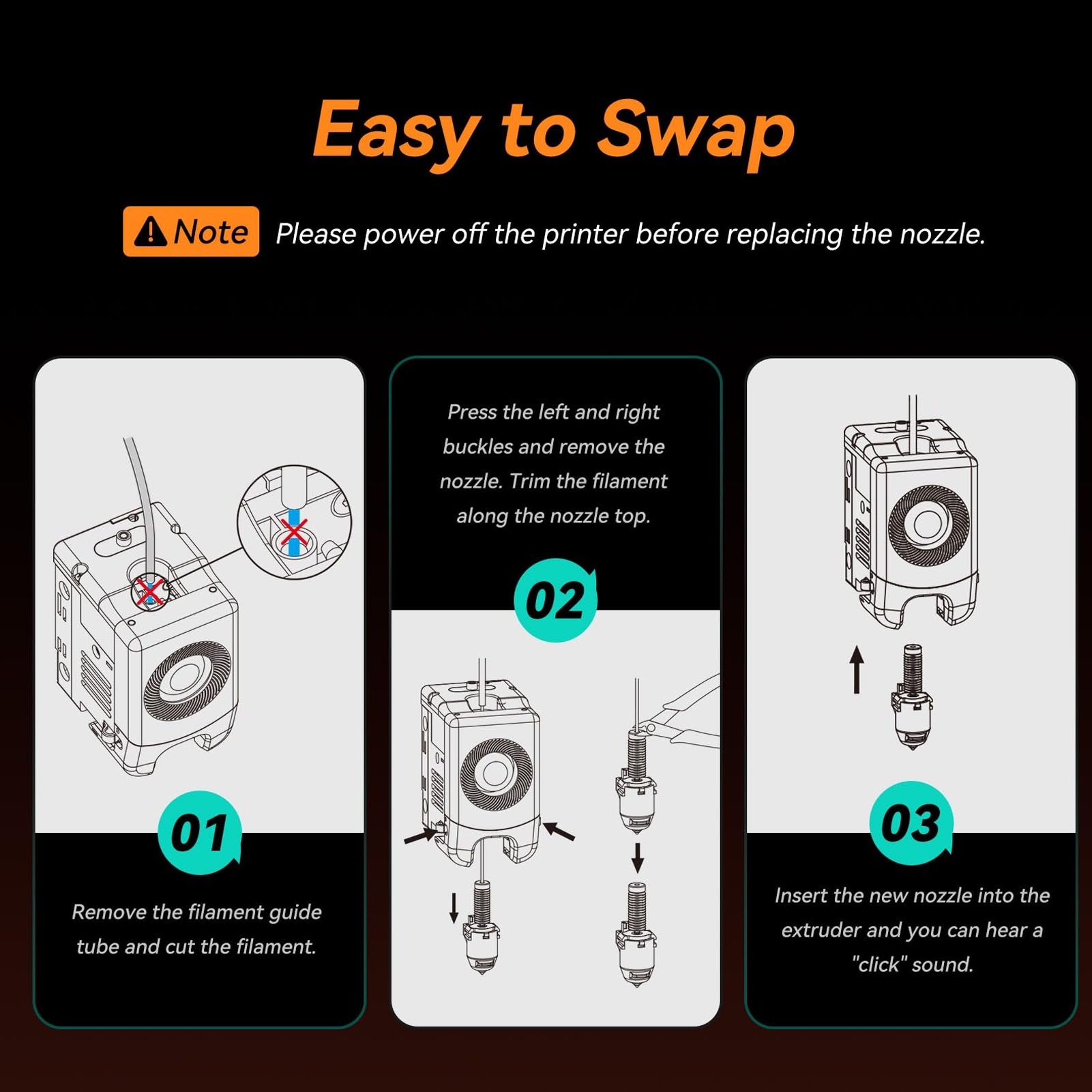 Easy to Swap

Note Please power off the printer before replacing the nozzle.

01

Remove the filament guide tube and cut the filament.

Press the left and right buckles and remove the nozzle. Trim the filament along the nozzle top.

02

03

Insert the new nozzle into the extruder and you can hear a "click" sound.