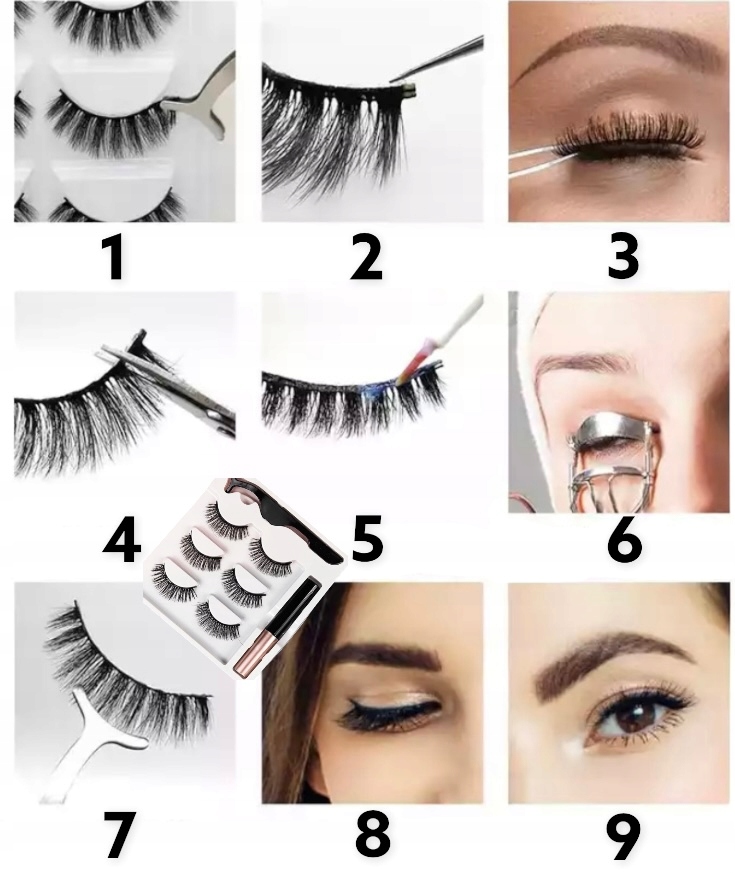 1 2 3

4 5 6

7 8 9