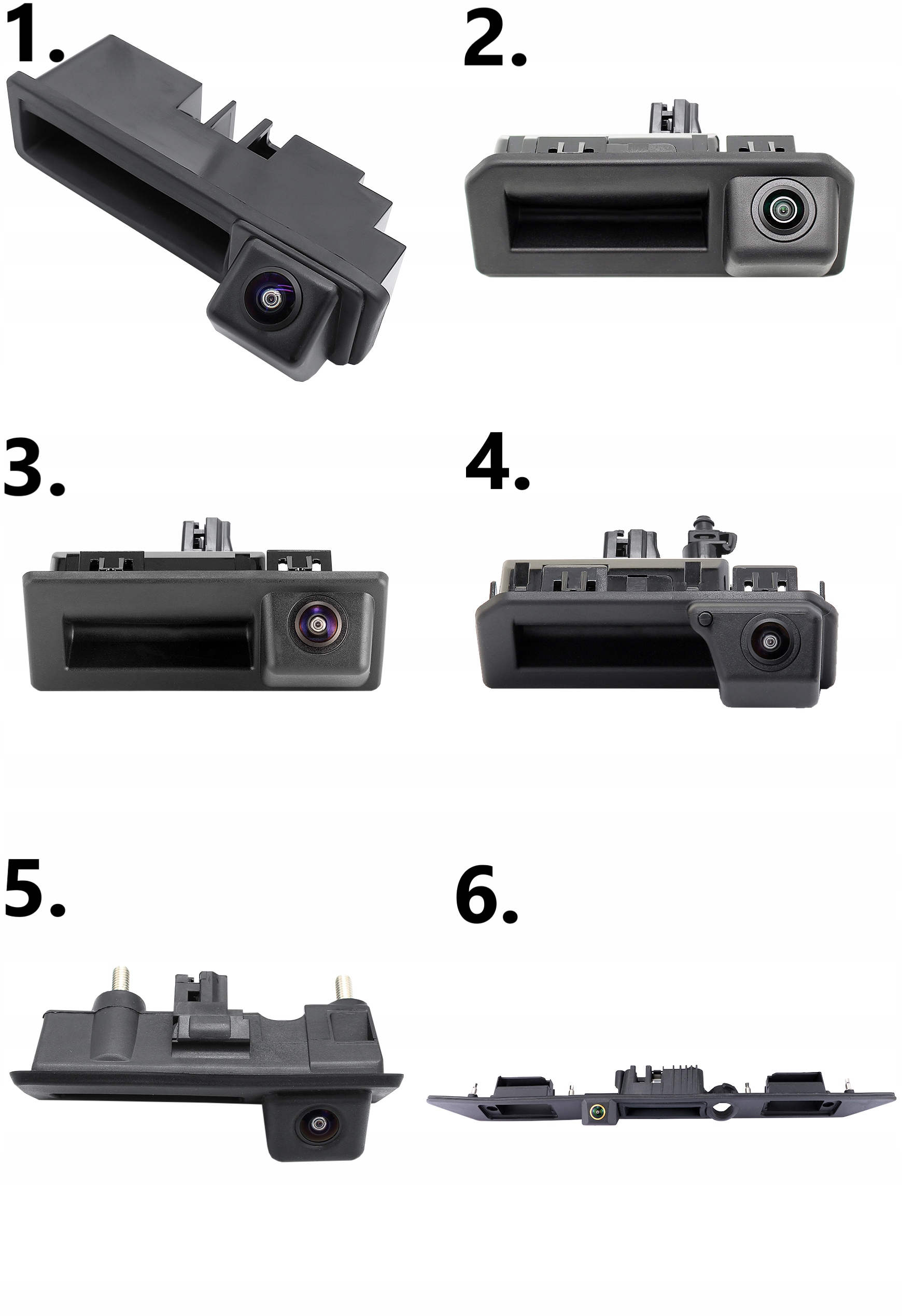 1.

2.

3.

4.

5.

6.